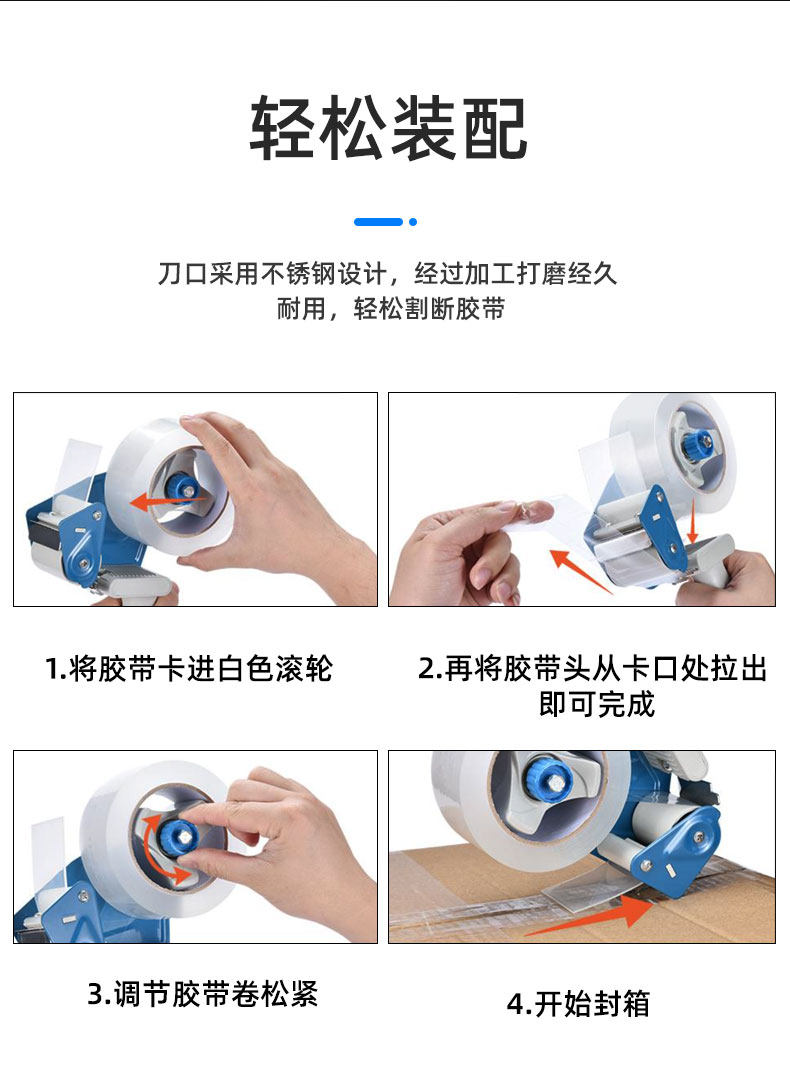 轻松装配

刀口采用不锈钢设计，经过加工打磨经久耐用，轻松割断胶带

1.将胶带卡进白色滚轮

2.再将胶带头从卡口处拉出即可完成

3.调节胶带卷松紧

4.开始封箱