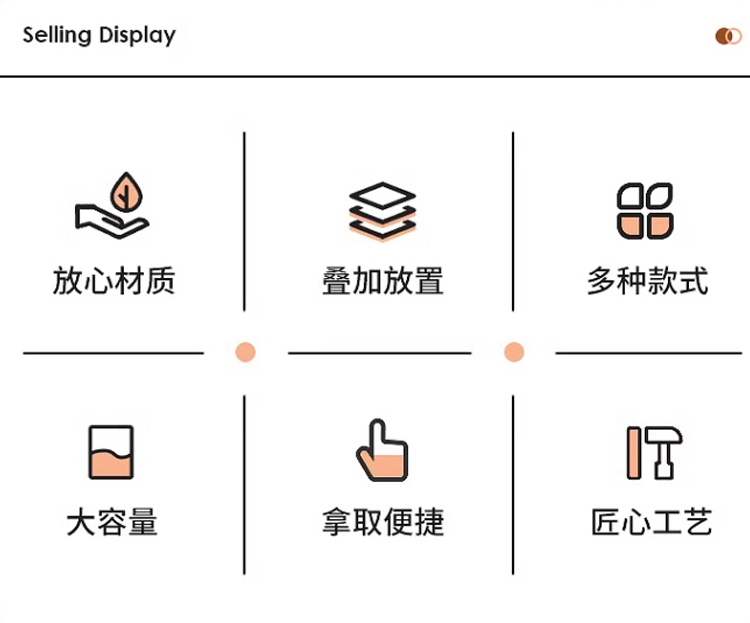 Selling Display

放心材质

叠加放置

多种款式

大容量

拿取便捷

匠心工艺