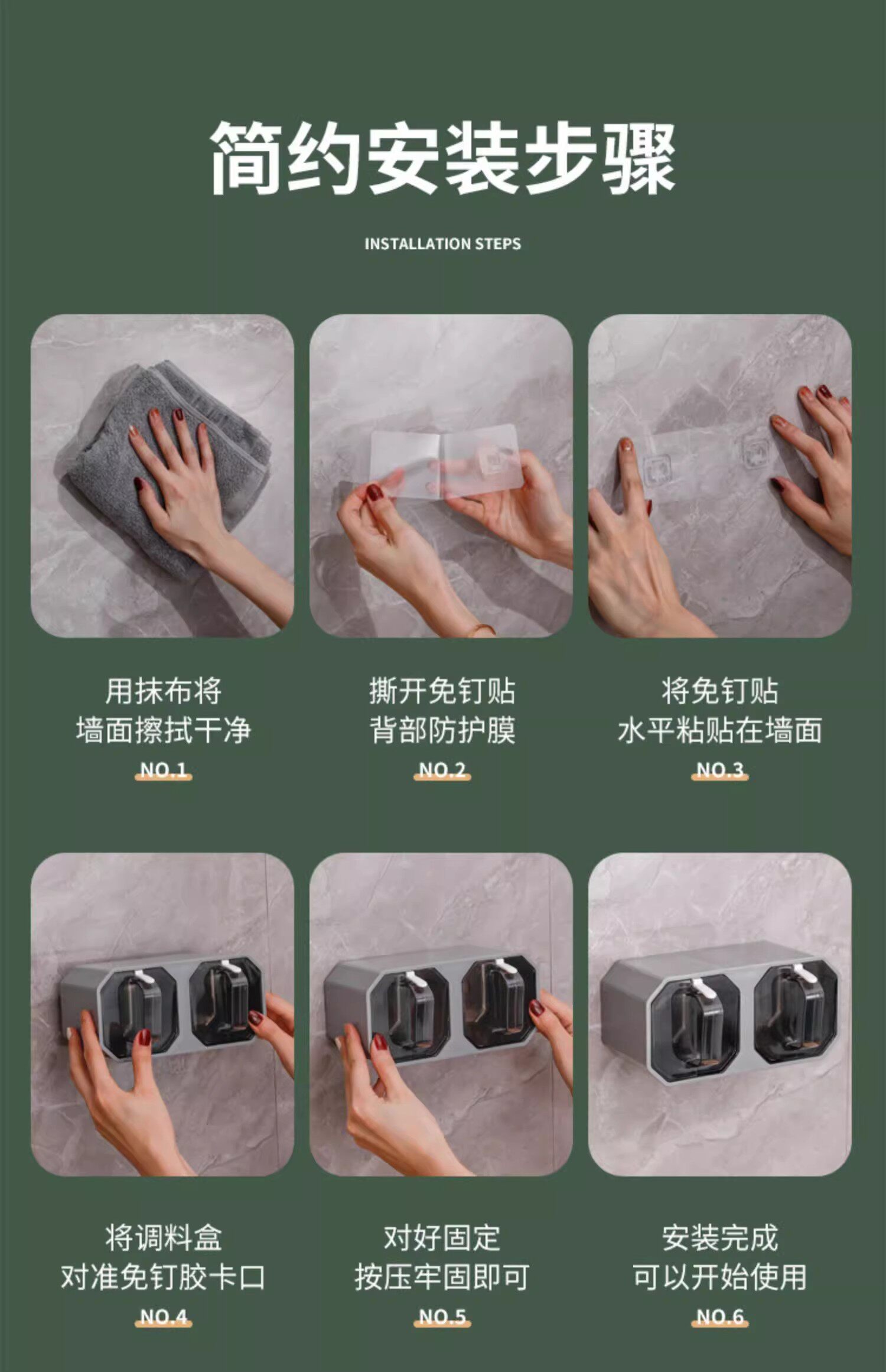 简约安装步骤

INSTALLATION STEPS

用抹布将
墙面擦拭干净
NO.1

撕开免钉贴
背部防护膜
NO.2

将免钉贴
水平粘贴在墙面
NO.3

将调料盒
对准免钉胶卡口
NO.4

对好固定
按压牢固即可
NO.5

安装完成
可以开始使用
NO.6