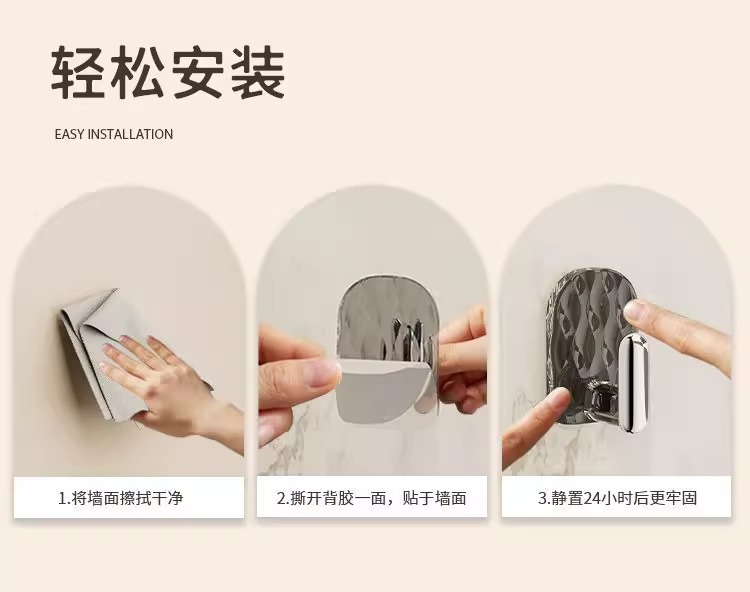 轻松安装

EASY INSTALLATION

1.将墙面擦拭干净

2.撕开背胶一面，贴于墙面

3.静置24小时后更牢固