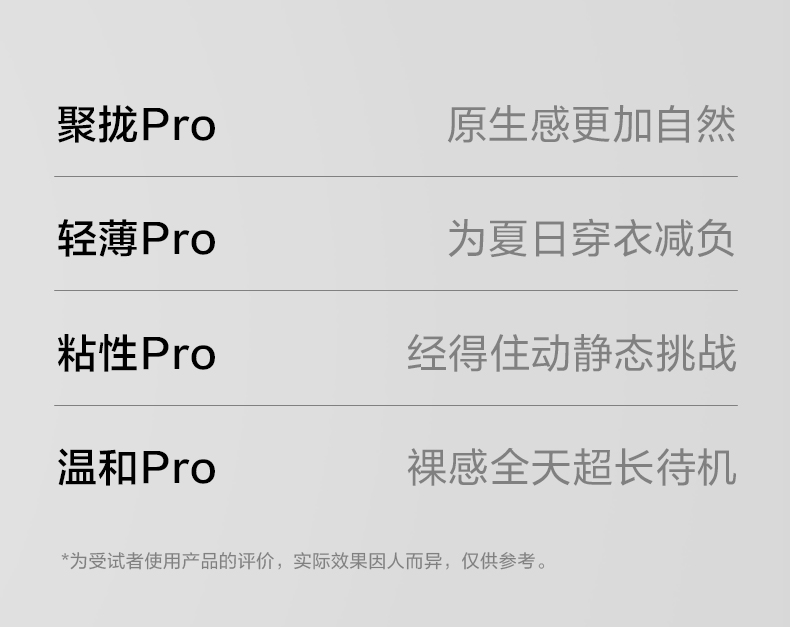 聚拢Pro 原生感更加自然

轻薄Pro 为夏日穿衣减负

粘性Pro 经得住动静态挑战

温和Pro 裸感全天超长待机

*为受试者使用产品的评价，实际效果因人而异，仅供参考。