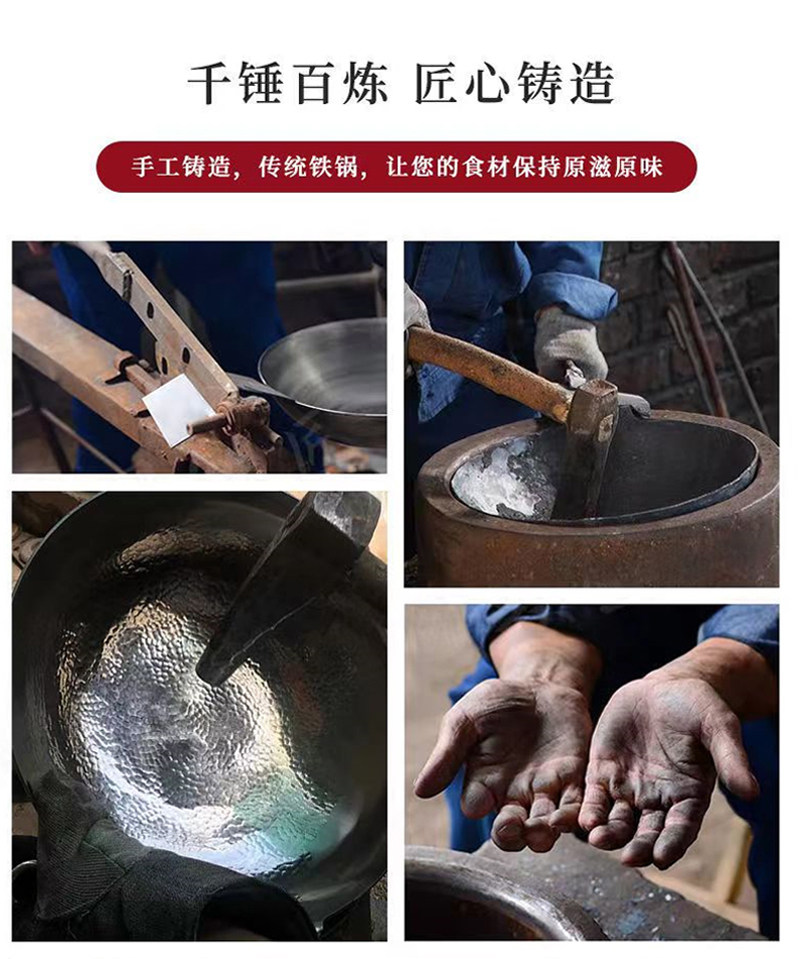 千锤百炼 匠心铸造

手工铸造，传统铁锅，让您的食材保持原滋原味