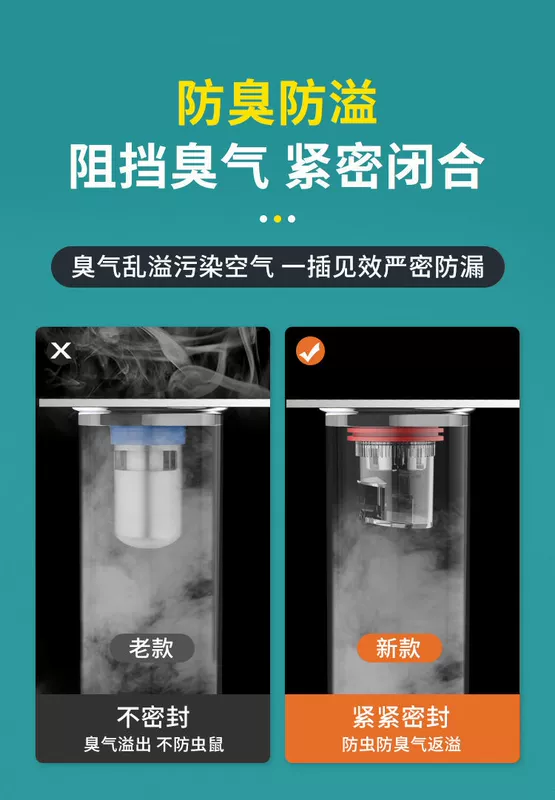 防臭防溢
阻挡臭气 紧密闭合

臭气乱溢污染空气 一插见效严密防漏

老款

不密封
臭气溢出 不防虫鼠

新款

紧紧密封
防虫防臭气返溢