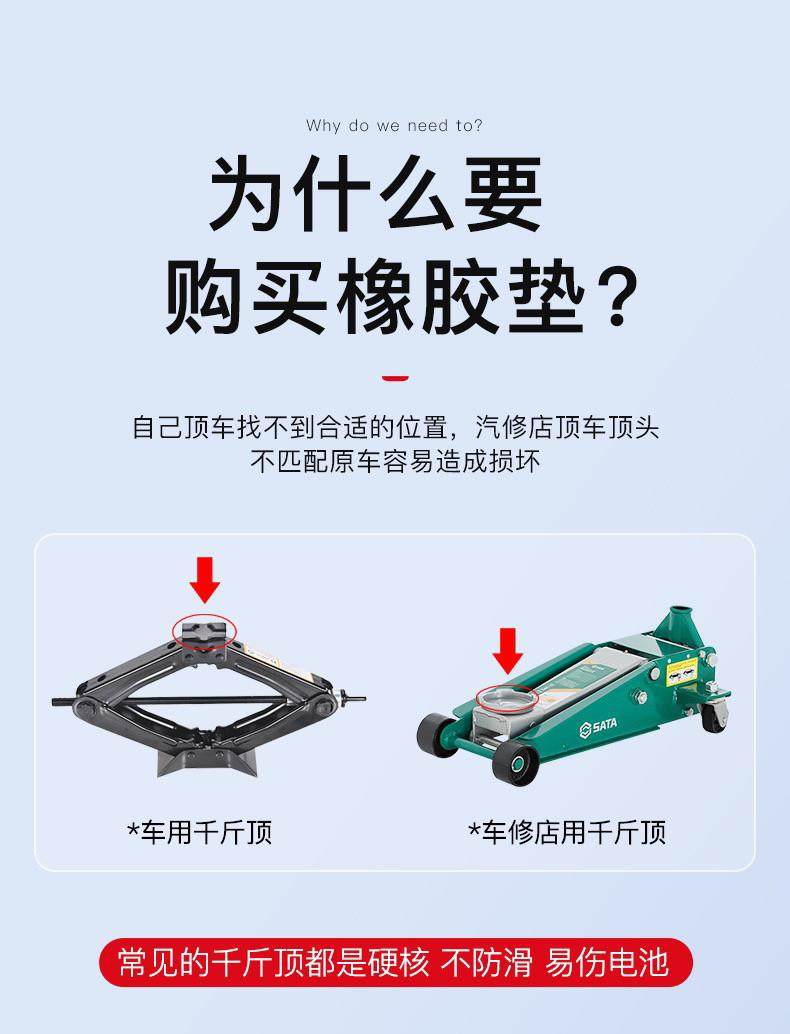 Why do we need to?

为什么要
购买橡胶垫？

自己顶车找不到合适的位置，汽修店顶车顶头不匹配原车容易造成损坏

SATA

*车用千斤顶

*车修店用千斤顶

常见的千斤顶都是硬核 不防滑 易伤电池