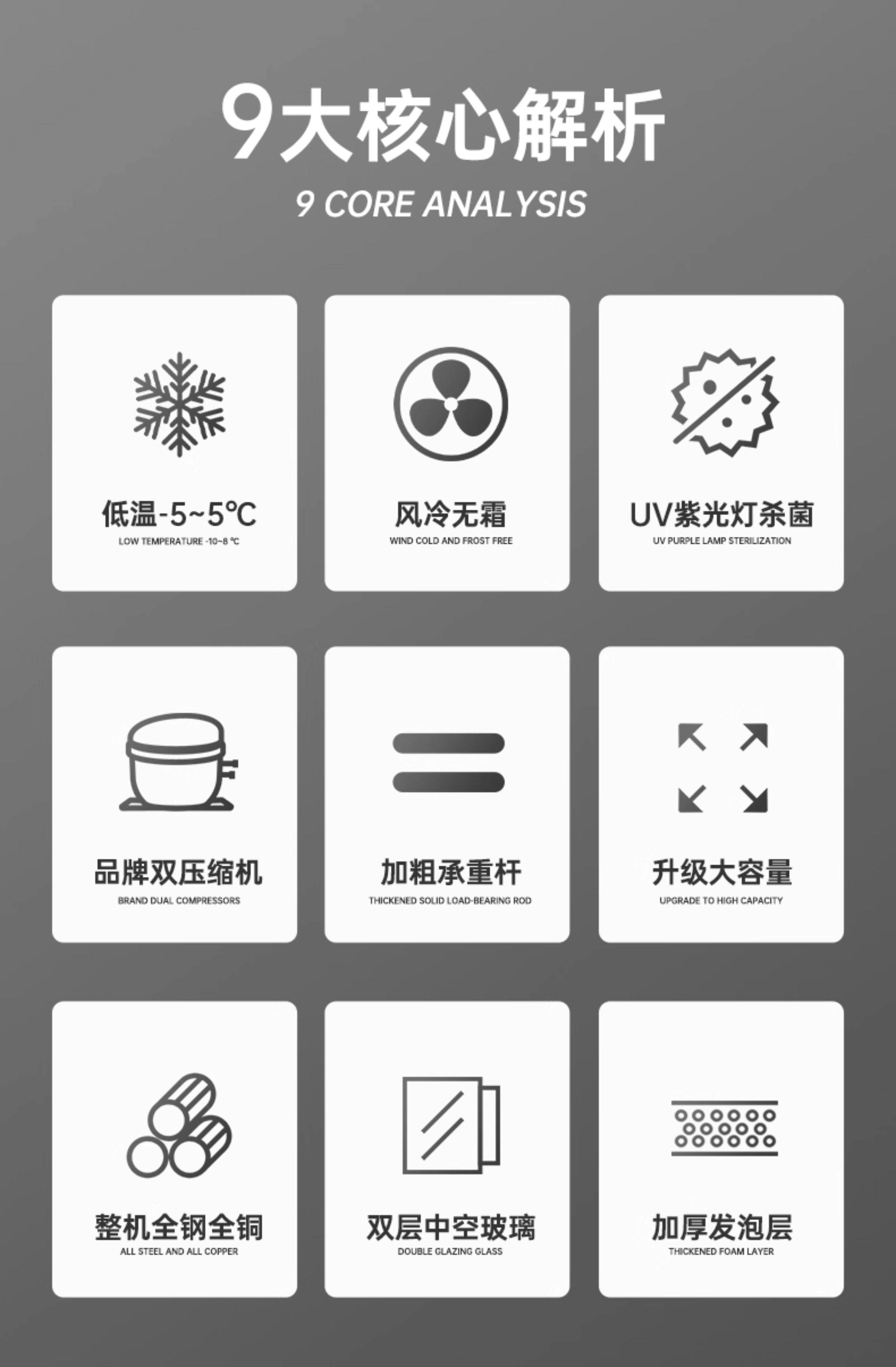 9大核心解析

9 CORE ANALYSIS

低温-5~5℃

LOW TEMPERATURE -10~8 ℃

风冷无霜

WIND COLD AND FROST FREE

UV紫光灯杀菌

UV PURPLE LAMP STERILIZATION

品牌双压缩机

BRAND DUAL COMPRESSORS

加粗承重杆

THICKENED SOLID LOAD-BEARING ROD

升级大容量

UPGRADE TO HIGH CAPACITY

整机全钢全铜

ALL STEEL AND ALL COPPER

双层中空玻璃

DOUBLE GLAZING GLASS

加厚发泡层

THICKENED FOAM LAYER