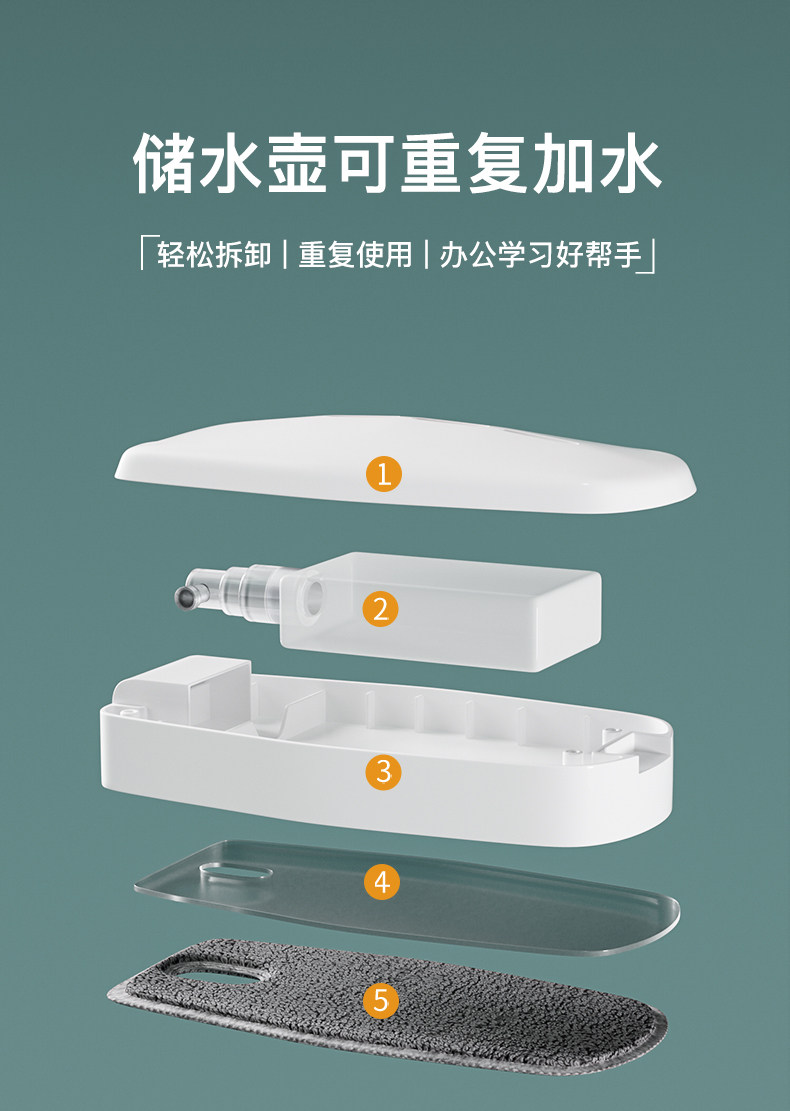 储水壶可重复加水

「轻松拆卸 | 重复使用 | 办公学习好帮手」

1

2

3

4

5