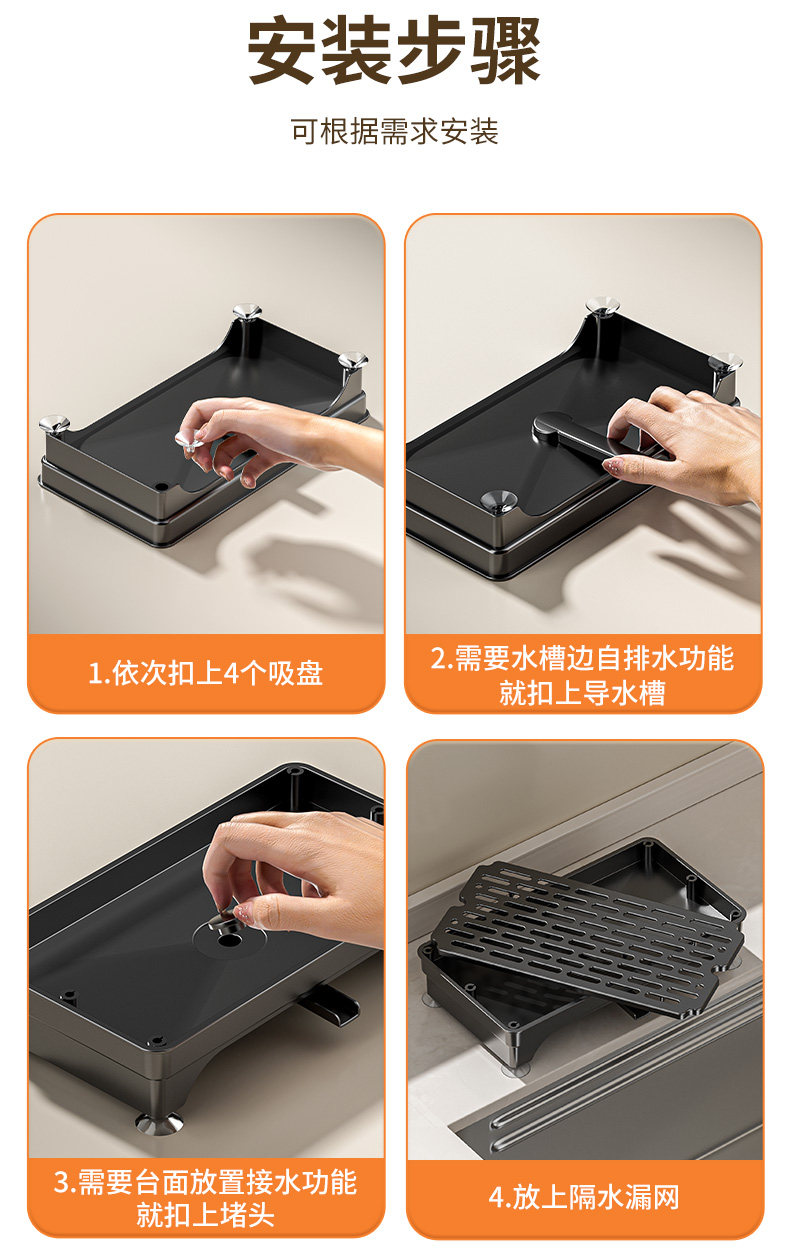 安装步骤

可根据需求安装

1.依次扣上4个吸盘

2.需要水槽边自排水功能就扣上导水槽

3.需要台面放置接水功能就扣上堵头

4.放上隔水漏网