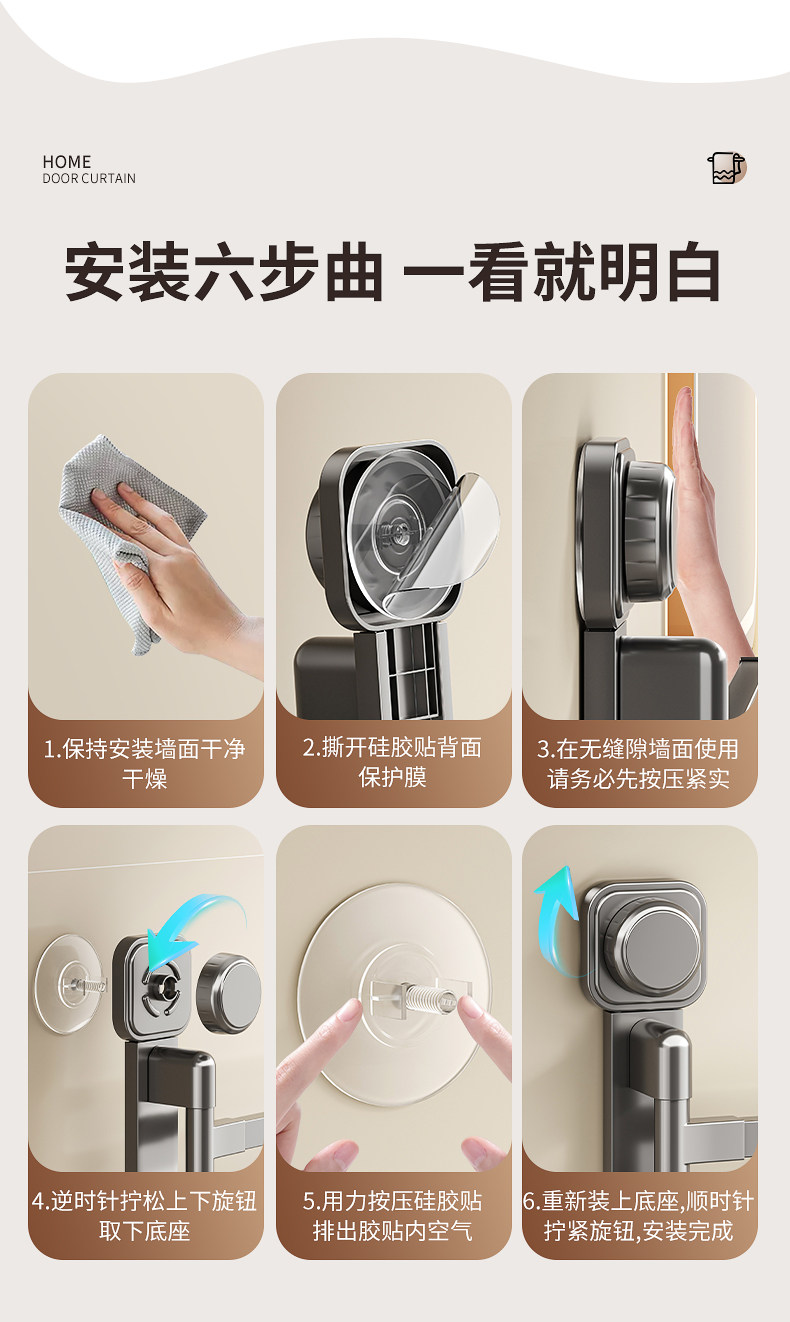 HOME
DOOR CURTAIN

安装六步曲 一看就明白

1.保持安装墙面干净干燥

2.撕开硅胶贴背面保护膜

3.在无缝隙墙面使用请务必先按压紧实

4.逆时针拧松上下旋钮取下底座

5.用力按压硅胶贴排出胶贴内空气

6.重新装上底座,顺时针拧紧旋钮,安装完成