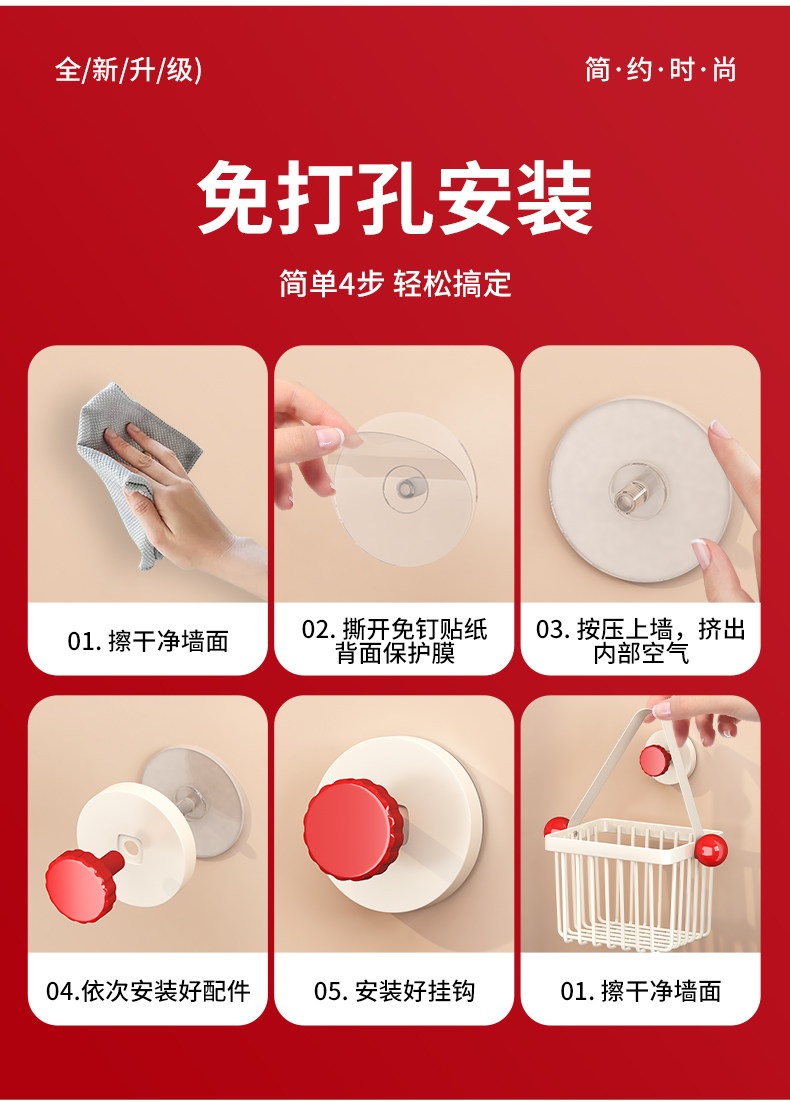 全/新/升/级)

简·约·时·尚

免打孔安装

简单4步 轻松搞定

01. 擦干净墙面

02. 撕开免钉贴纸背面保护膜

03. 按压上墙，挤出内部空气

04.依次安装好配件

05. 安装好挂钩

01. 擦干净墙面