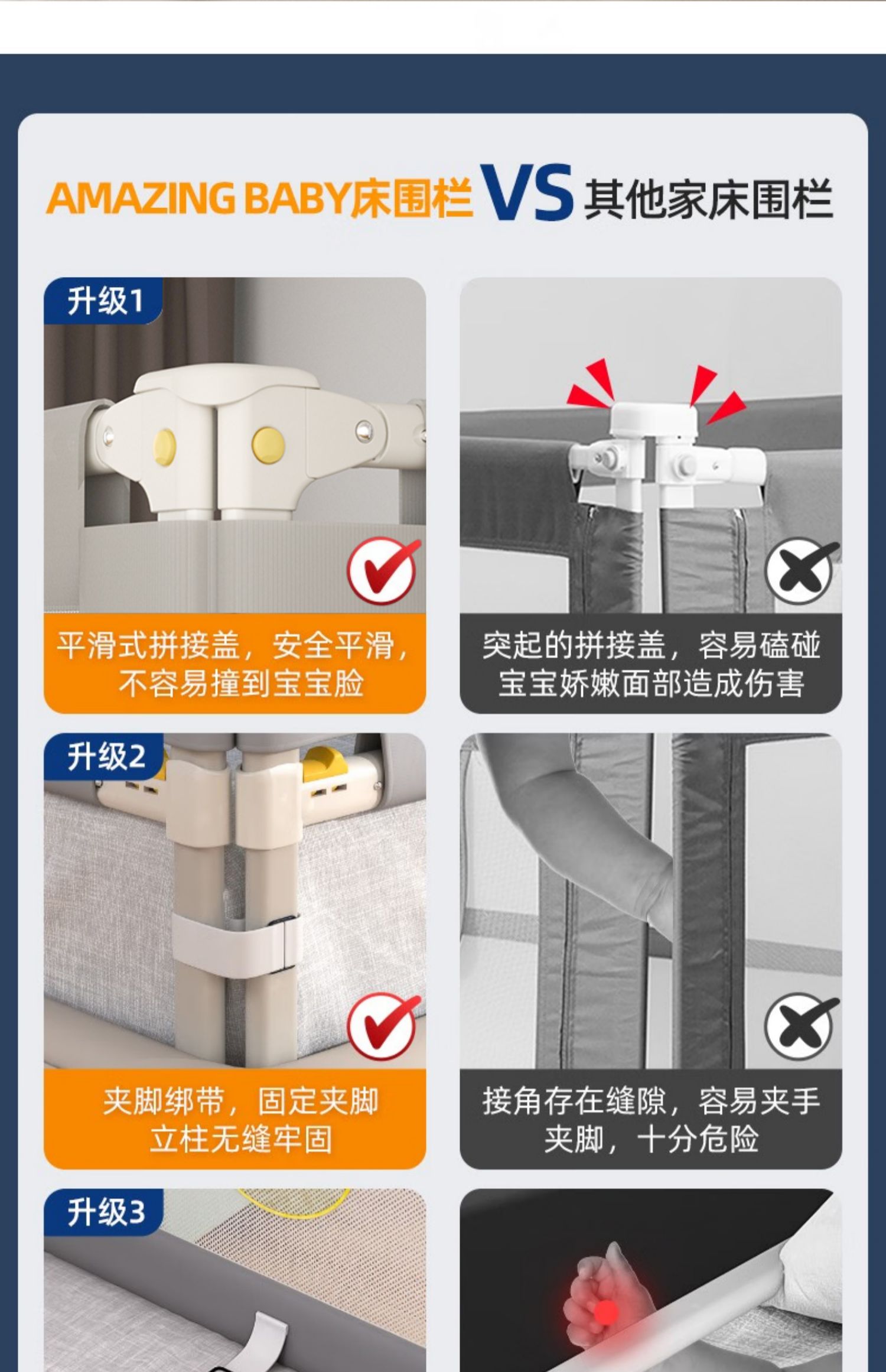 AMAZING BABY床围栏 VS 其他家床围栏

升级1

平滑式拼接盖，安全平滑，不容易撞到宝宝脸

突起的拼接盖，容易磕碰宝宝娇嫩面部造成伤害

升级2

夹脚绑带，固定夹脚立柱无缝牢固

接角存在缝隙，容易夹手夹脚，十分危险

升级3