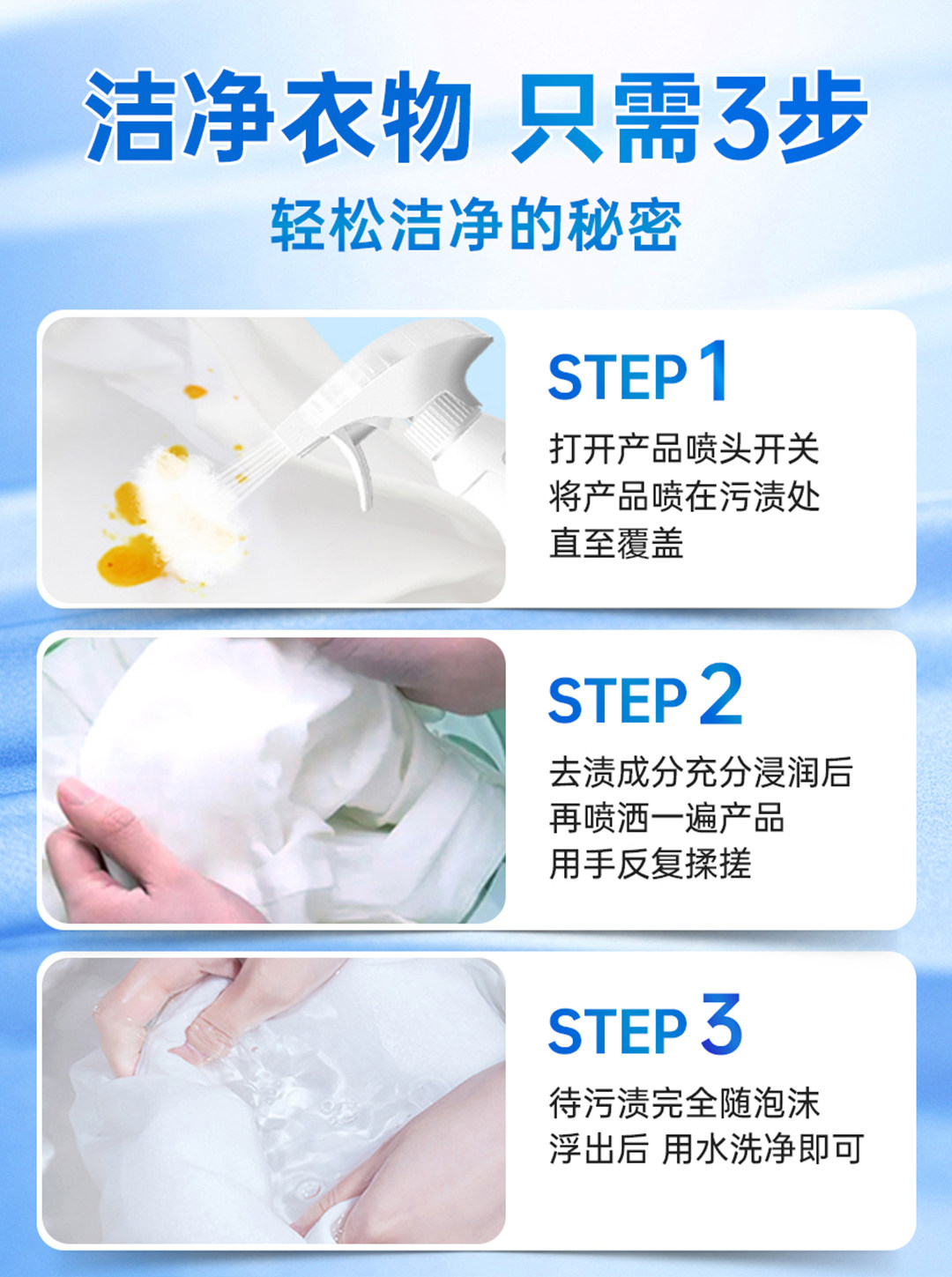 洁净衣物 只需3步

轻松洁净的秘密

STEP 1

打开产品喷头开关
将产品喷在污渍处
直至覆盖

STEP 2

去渍成分充分浸润后
再喷洒一遍产品
用手反复揉搓

STEP 3

待污渍完全随泡沫
浮出后 用水洗净即可