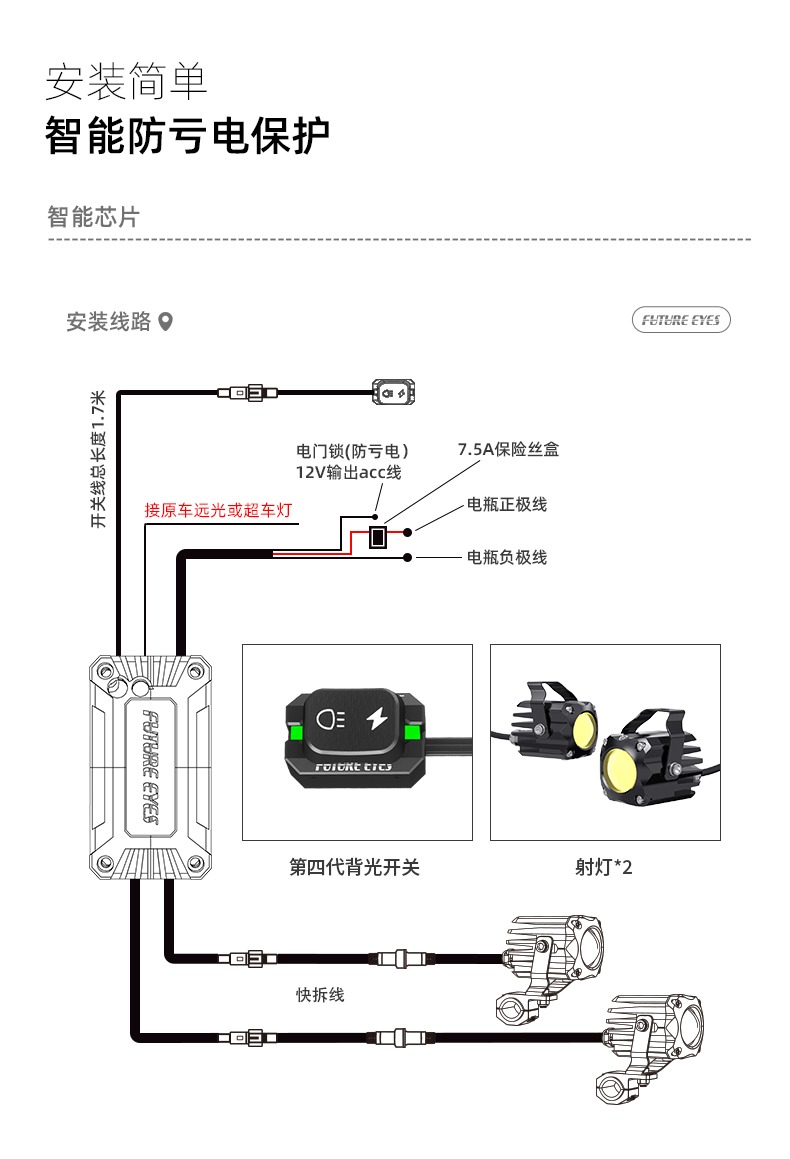 安装简单
智能防亏电保护

智能芯片

安装线路

FUTURE EYES

开关线总长度1.7米

电门锁(防亏电)
12V输出acc线

7.5A保险丝盒

接原车远光或超车灯

电瓶正极线

电瓶负极线

FUTURE EYES

FUTURE EYES

第四代背光开关

射灯*2

快拆线