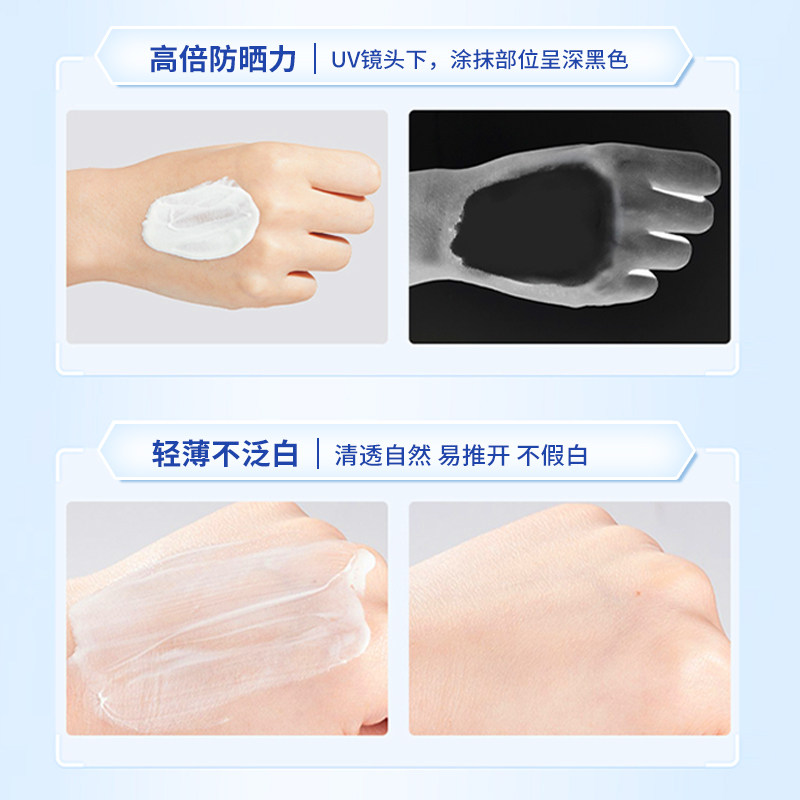 高倍防晒力 | UV镜头下，涂抹部位呈深黑色

轻薄不泛白 | 清透自然 易推开 不假白