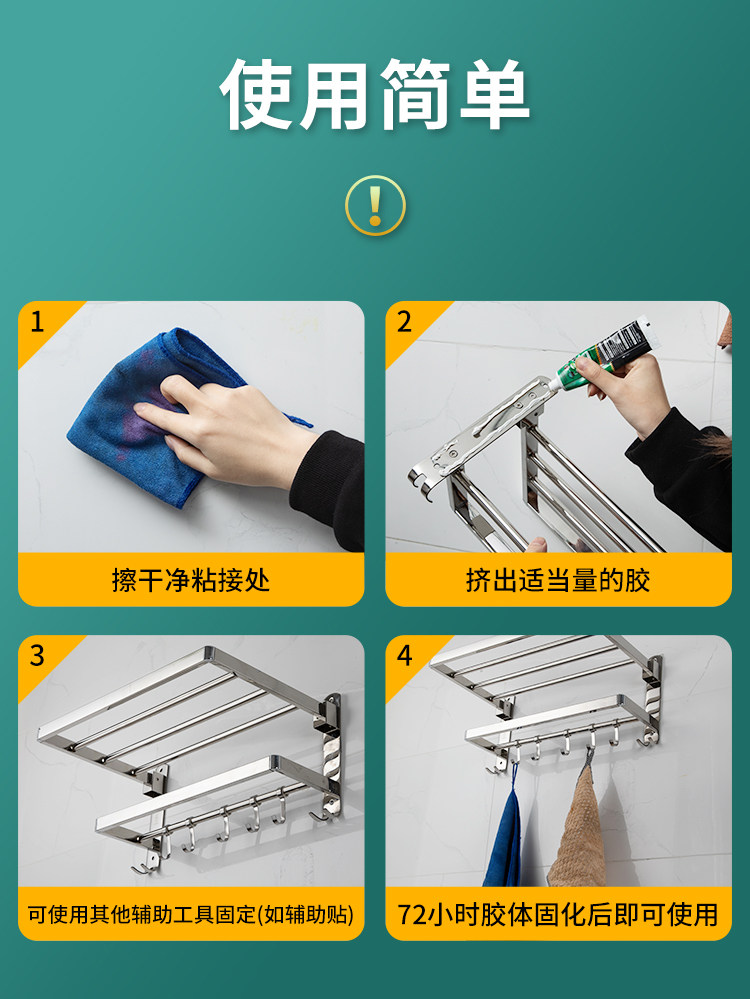 使用简单

!

1
擦干净粘接处

2
挤出适当量的胶

3
可使用其他辅助工具固定(如辅助贴)

4
72小时胶体固化后即可使用