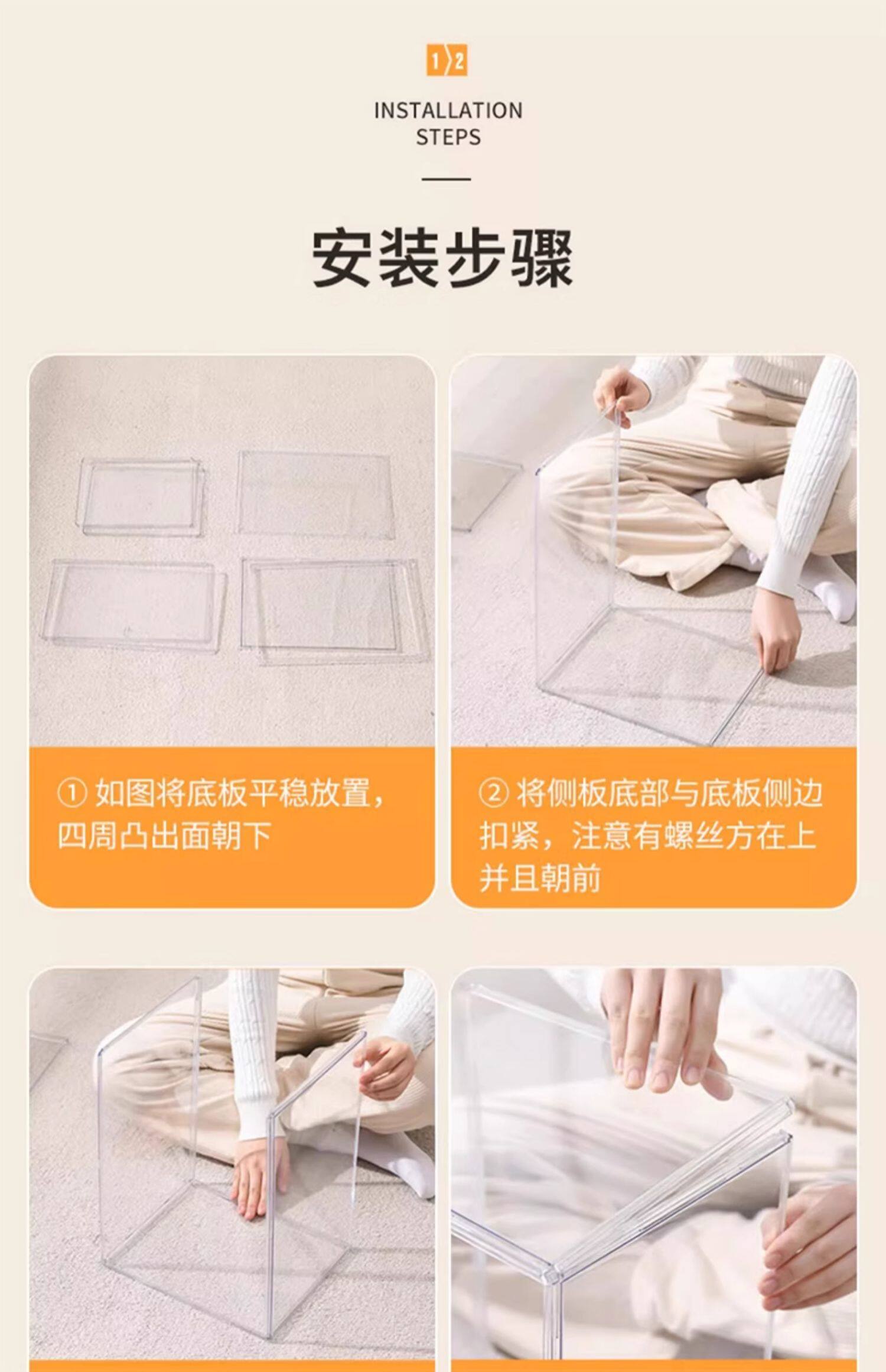 1 2

INSTALLATION STEPS

安装步骤

① 如图将底板平稳放置，四周凸出面朝下

② 将侧板底部与底板侧边扣紧，注意有螺丝方在上并且朝前