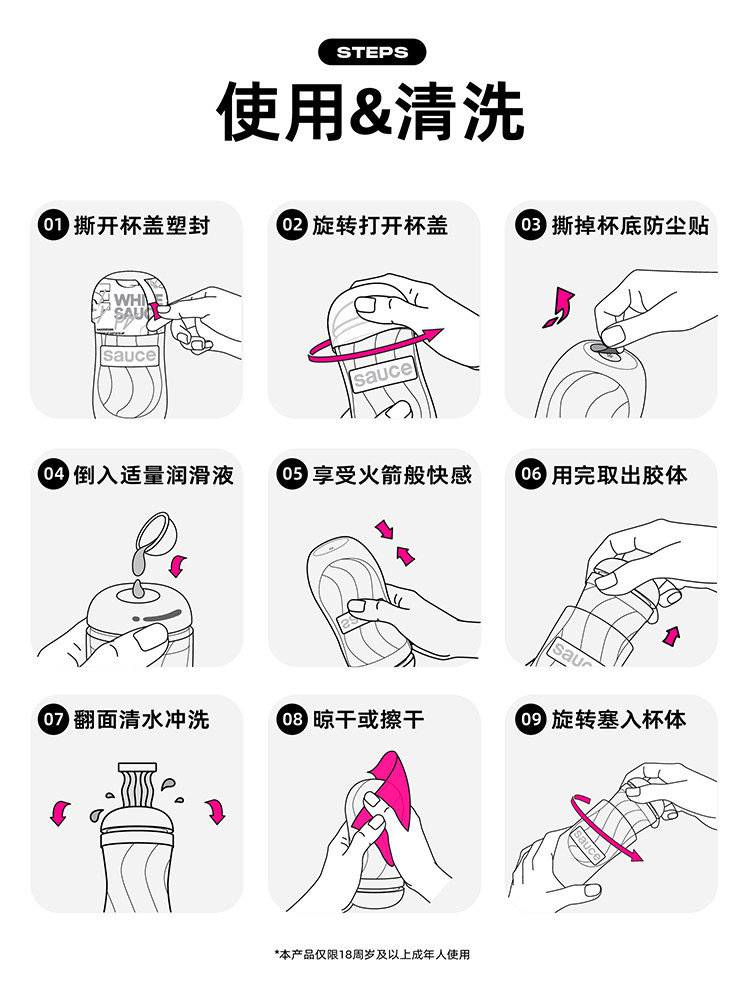 STEPS

使用&清洗

01 撕开杯盖塑封

WHITE SAUCE

sauce

02 旋转打开杯盖

sauce

03 撕掉杯底防尘贴

04 倒入适量润滑液

05 享受火箭般快感

06 用完取出胶体

sauce

07 翻面清水冲洗

08 晾干或擦干

09 旋转塞入杯体

sauce

*本产品仅限18周岁及以上成年人使用