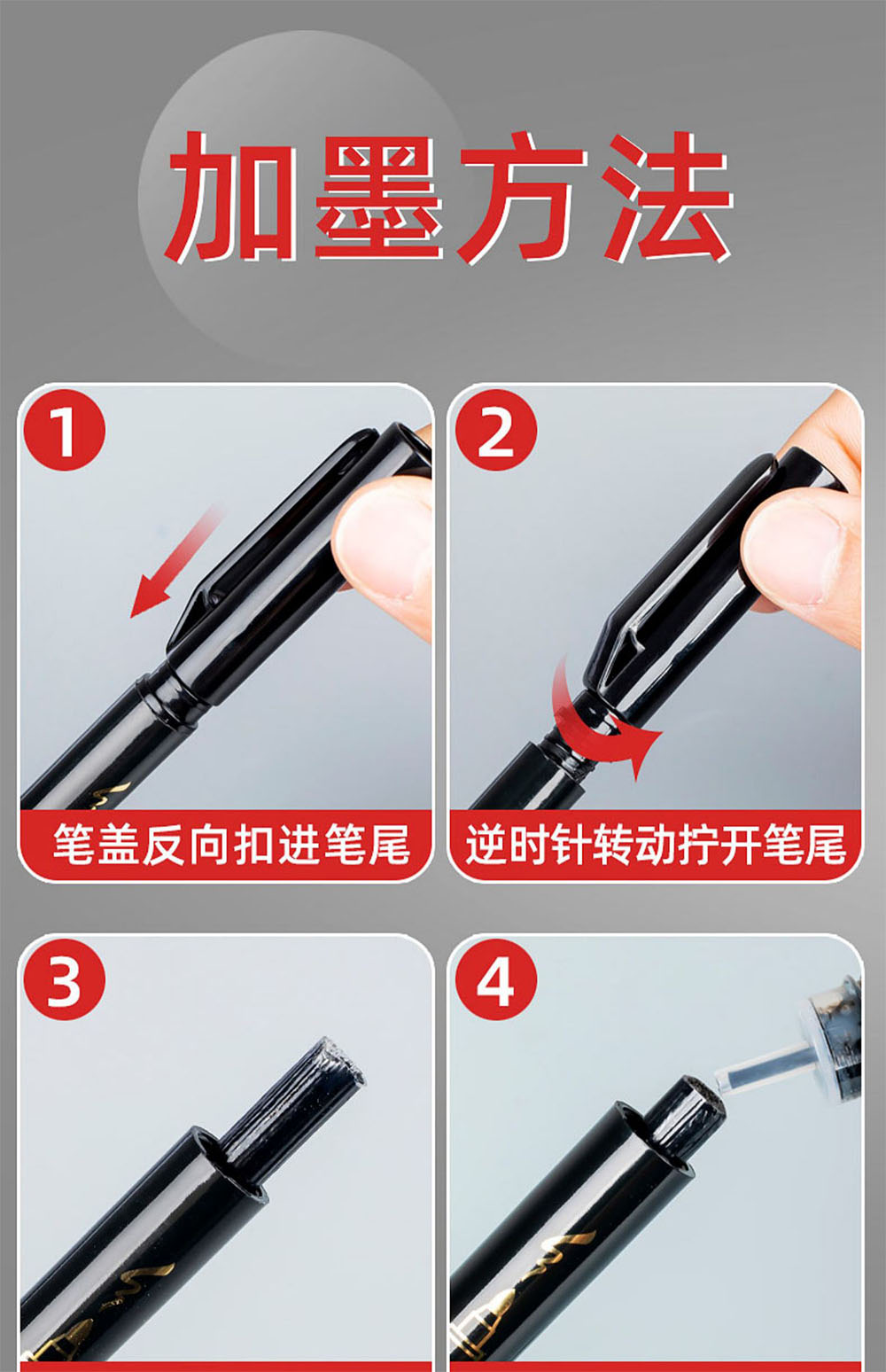 加墨方法

1

笔盖反向扣进笔尾

2

逆时针转动拧开笔尾

3

4