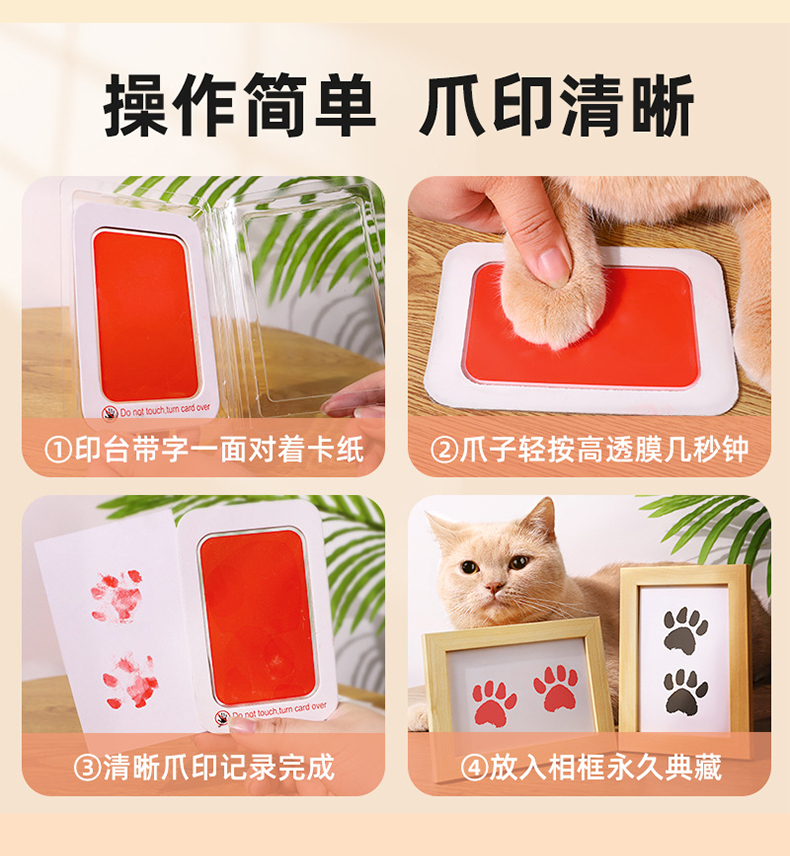 操作简单 爪印清晰

Do not touch,turn card over

①印台带字一面对着卡纸

②爪子轻按高透膜几秒钟

Do not touch,turn card over

③清晰爪印记录完成

④放入相框永久典藏