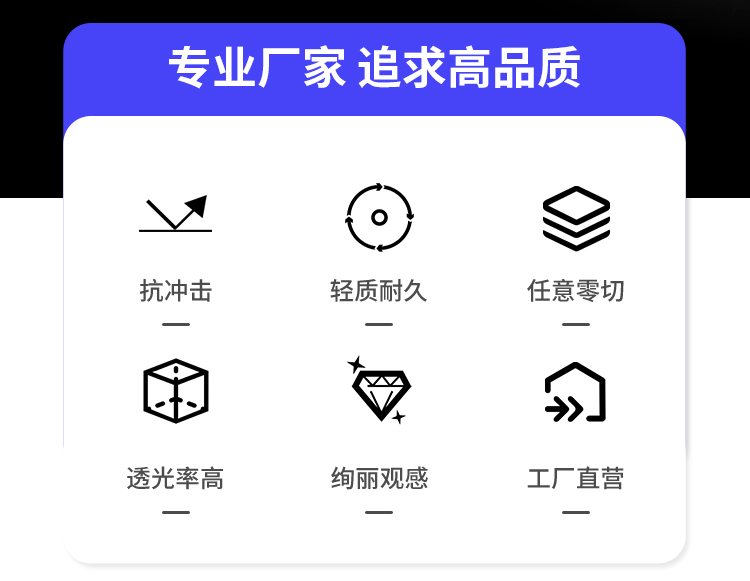 专业厂家 追求高品质

抗冲击

轻质耐久

任意零切

透光率高

绚丽观感

工厂直营