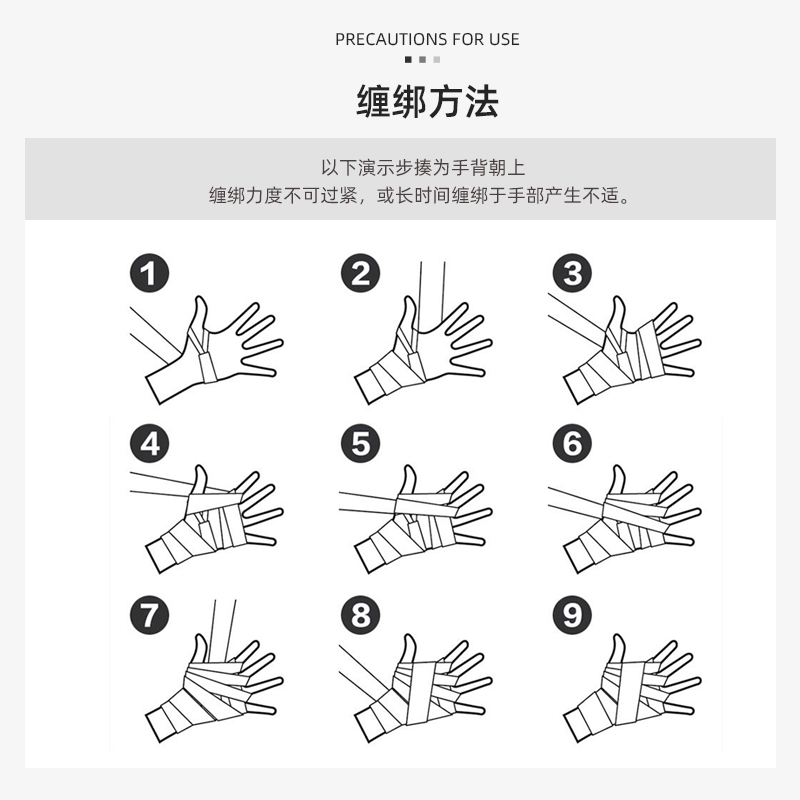 PRECAUTIONS FOR USE

缠绑方法

以下演示步揍为手背朝上
缠绑力度不可过紧，或长时间缠绑于手部产生不适。

1

2

3

4

5

6

7

8

9