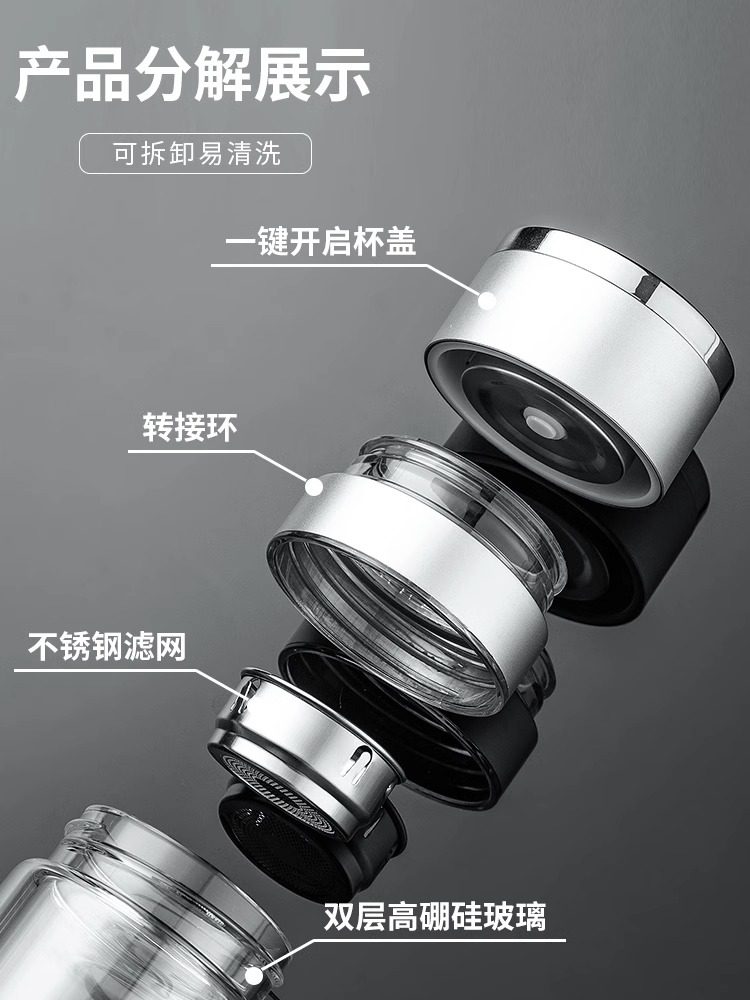 产品分解展示

可拆卸易清洗

一键开启杯盖

转接环

不锈钢滤网

双层高硼硅玻璃