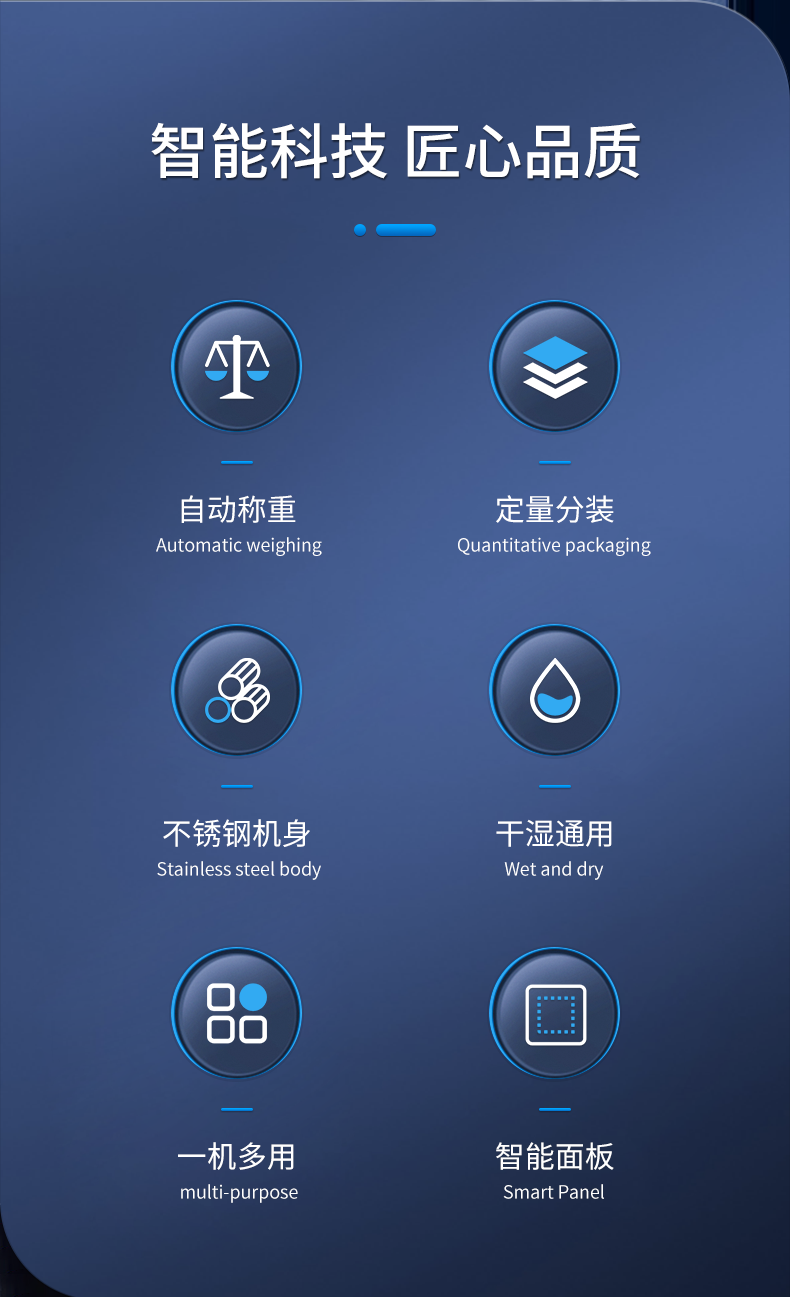 智能科技 匠心品质

自动称重
Automatic weighing

定量分装
Quantitative packaging

不锈钢机身
Stainless steel body

干湿通用
Wet and dry

一机多用
multi-purpose

智能面板
Smart Panel