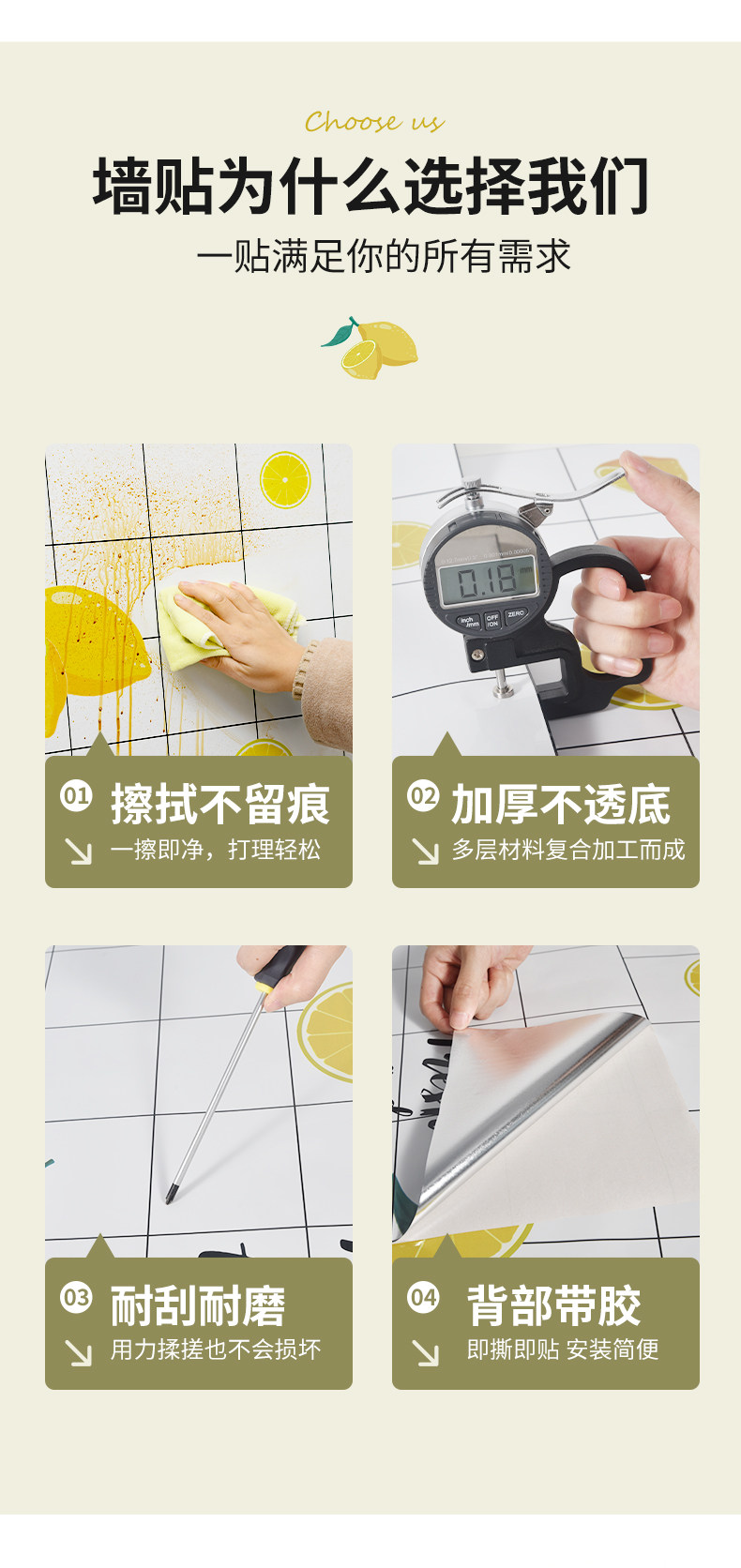 Choose us

墙贴为什么选择我们

一贴满足你的所有需求

0.18

inch/mm OFF/ON ZERO

01 擦拭不留痕

一擦即净，打理轻松

02 加厚不透底

多层材料复合加工而成

03 耐刮耐磨

用力揉搓也不会损坏

04 背部带胶

即撕即贴 安装简便