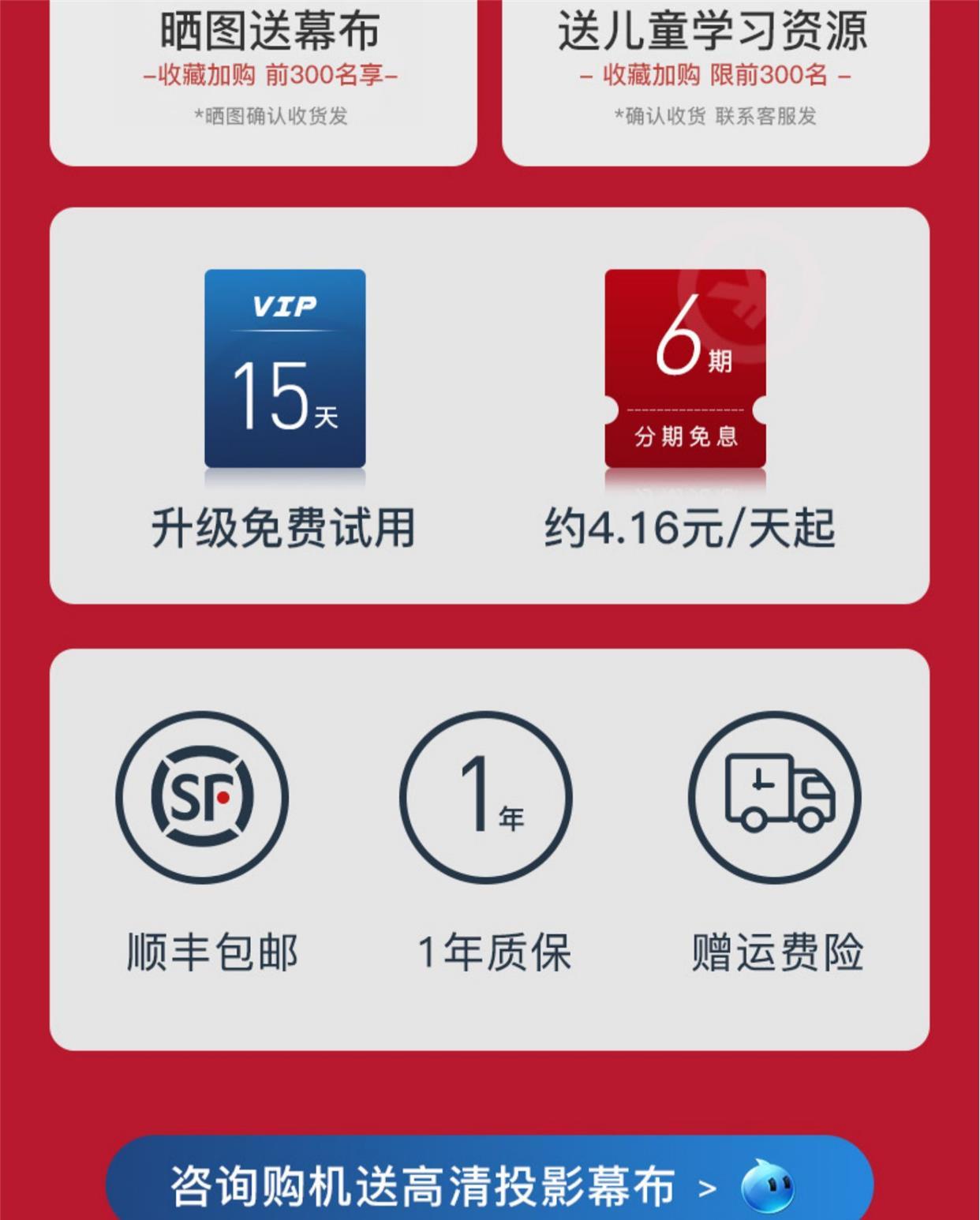 晒图送幕布
-收藏加购 前300名享-
*晒图确认收货发

送儿童学习资源
- 收藏加购 限前300名 -
*确认收货 联系客服发

VIP
15天
升级免费试用

6期
分期免息
约4.16元/天起

SF
顺丰包邮

1年
1年质保

赠运费险

咨询购机送高清投影幕布 >