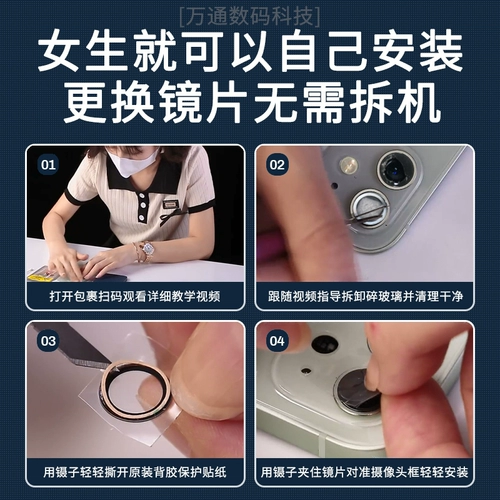 [万通数码科技]
女生就可以自己安装
更换镜片无需拆机

01
打开包裹扫码观看详细教学视频

02
跟随视频指导拆卸碎玻璃并清理干净

03
用镊子轻轻撕开原装背胶保护贴纸

04
用镊子夹住镜片对准摄像头框轻轻安装