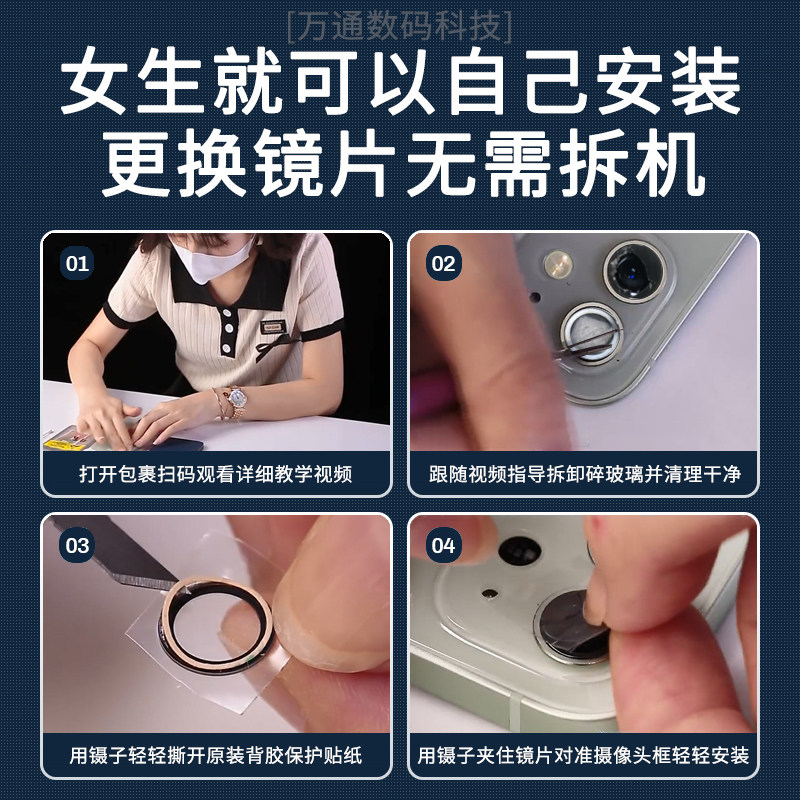 [万通数码科技]

女生就可以自己安装
更换镜片无需拆机

01

打开包裹扫码观看详细教学视频

02

跟随视频指导拆卸碎玻璃并清理干净

03

用镊子轻轻撕开原装背胶保护贴纸

04

用镊子夹住镜片对准摄像头框轻轻安装