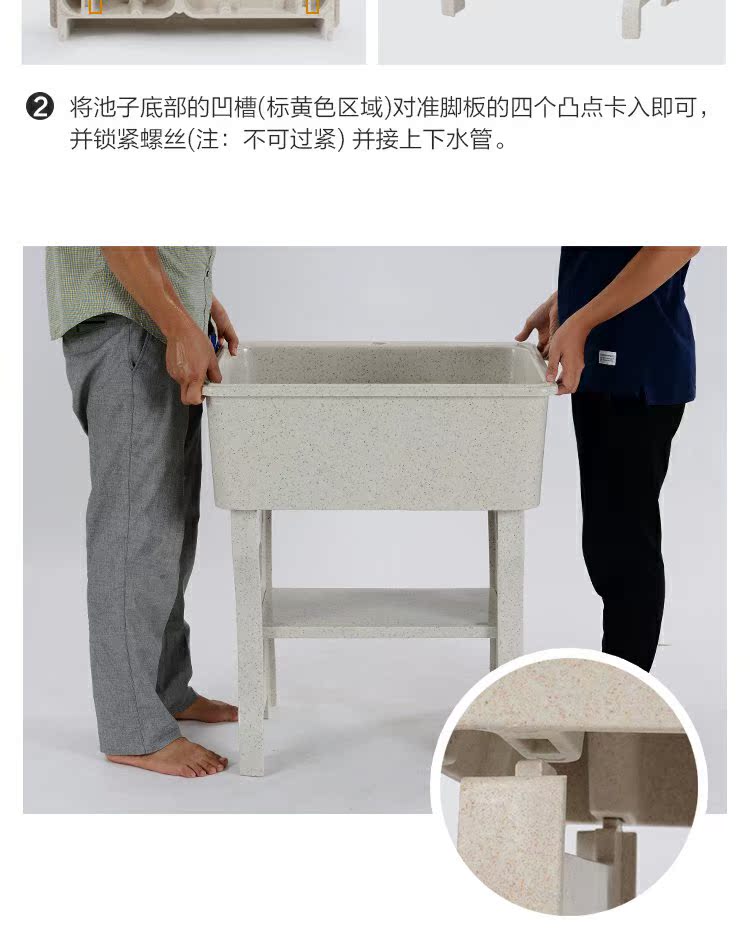 ❷ 将池子底部的凹槽(标黄色区域)对准脚板的四个凸点卡入即可，并锁紧螺丝(注：不可过紧) 并接上下水管。