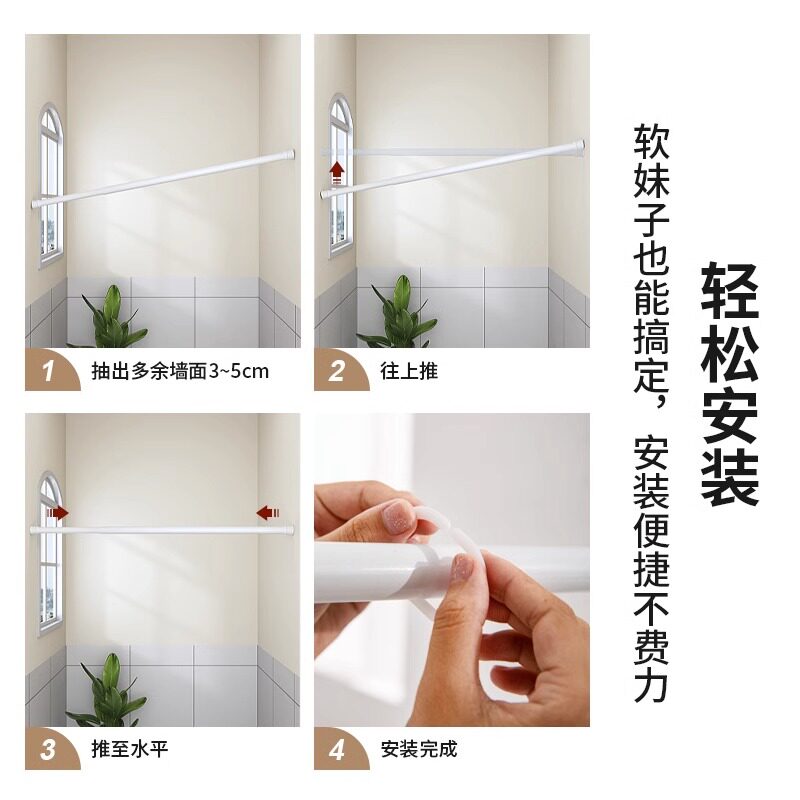 1 抽出多余墙面3~5cm

2 往上推

3 推至水平

4 安装完成

轻松安装

软妹子也能搞定，安装便捷不费力