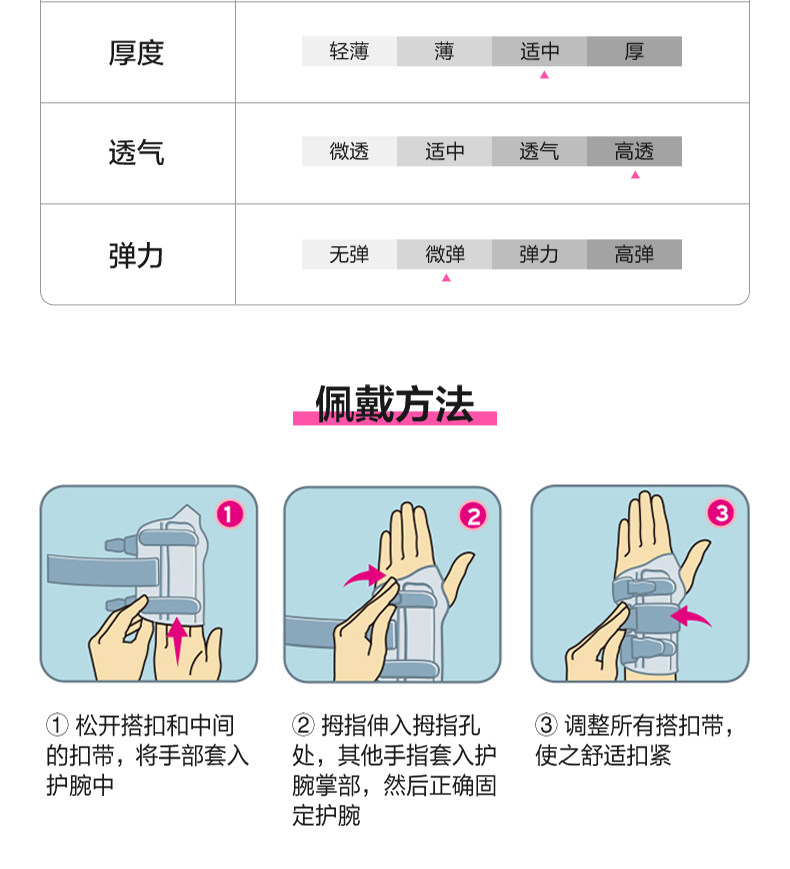 | 厚度 | 轻薄 | 薄 | 适中 | 厚 |
|---|---|---|---|---|
| 透气 | 微透 | 适中 | 透气 | 高透 |
| 弹力 | 无弹 | 微弹 | 弹力 | 高弹 |

佩戴方法

1

2

3

① 松开搭扣和中间的扣带，将手部套入护腕中

② 拇指伸入拇指孔处，其他手指套入护腕掌部，然后正确固定护腕

③ 调整所有搭扣带，使之舒适扣紧