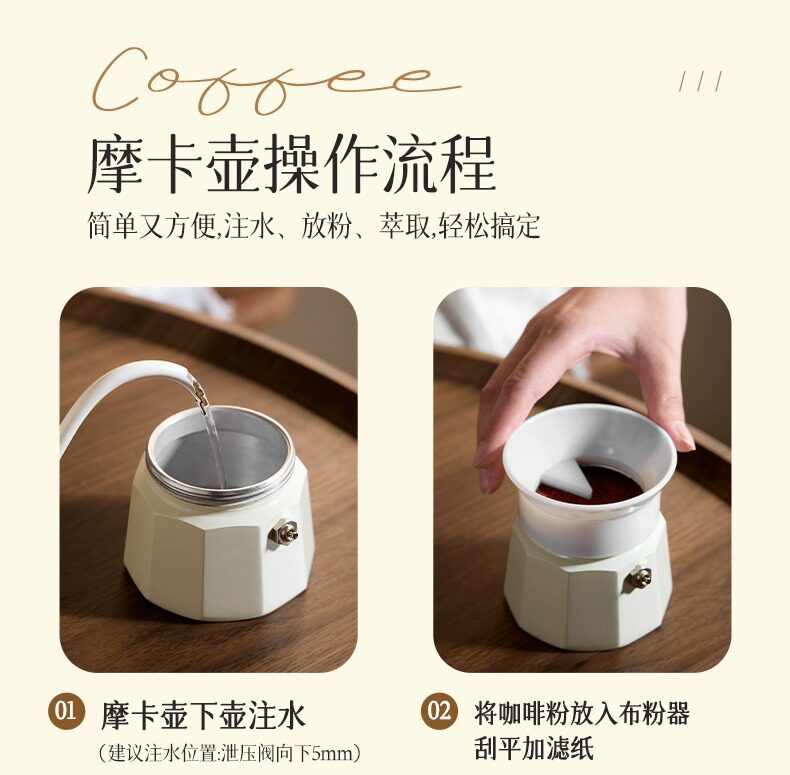 Coffee

///

摩卡壶操作流程

简单又方便,注水、放粉、萃取,轻松搞定

01 摩卡壶下壶注水

(建议注水位置:泄压阀向下5mm)

02 将咖啡粉放入布粉器 刮平加滤纸