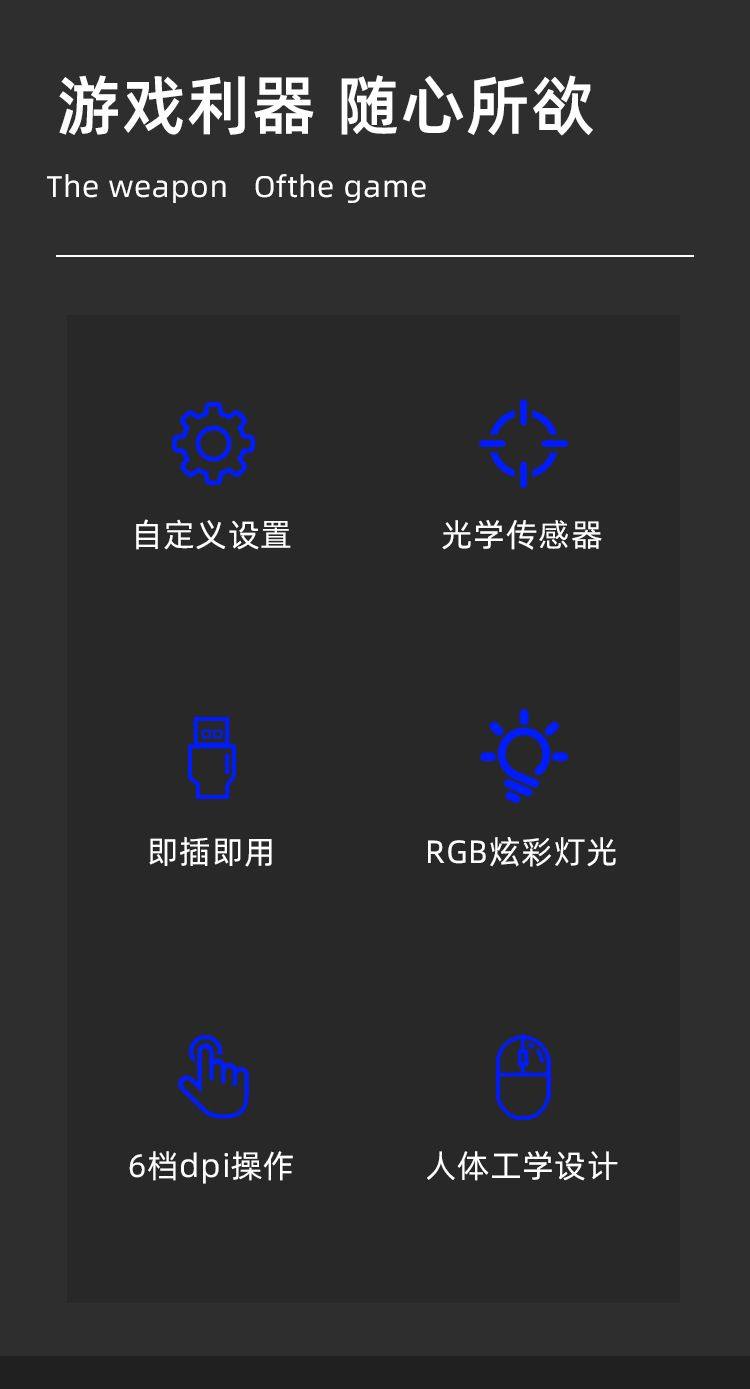 游戏利器 随心所欲

The weapon Ofthe game

自定义设置

光学传感器

即插即用

RGB炫彩灯光

6档dpi操作

人体工学设计