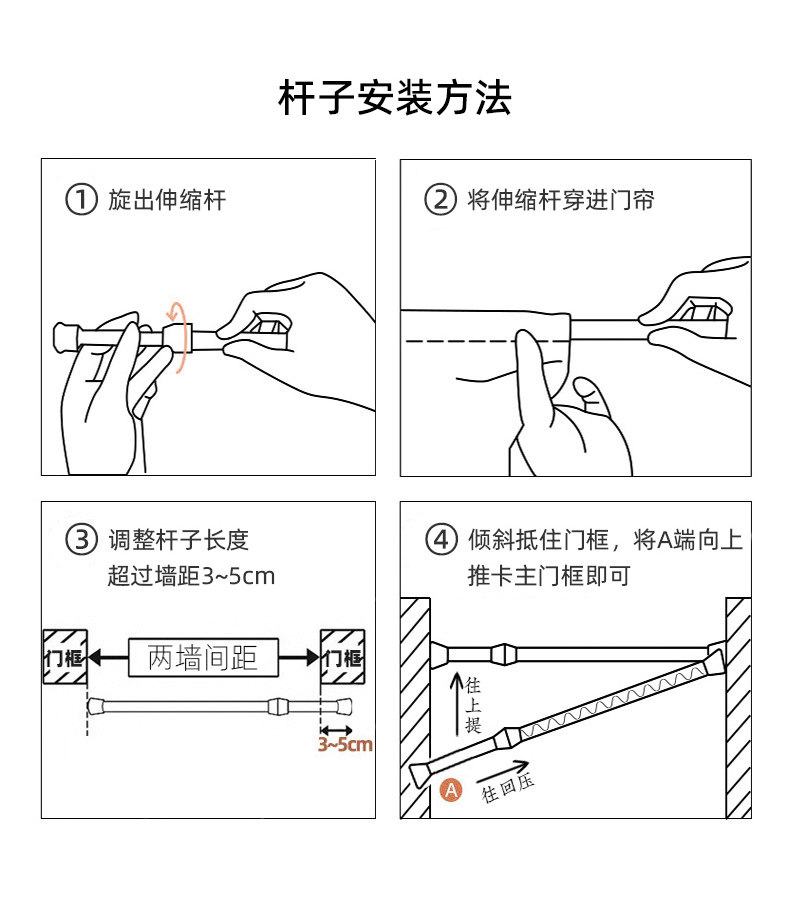 杆子安装方法

① 旋出伸缩杆

② 将伸缩杆穿进门帘

③ 调整杆子长度
超过墙距3~5cm

门框
两墙间距
门框
3~5cm

④ 倾斜抵住门框，将A端向上推卡主门框即可

往上提
A
往回压