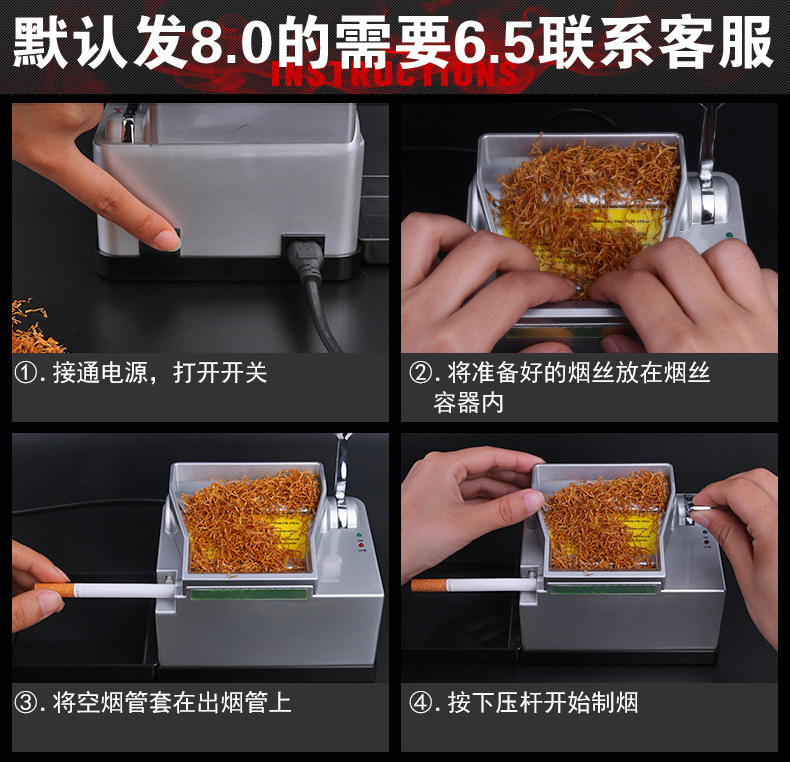 默认发8.0的需要6.5联系客服

INSTRUCTIONS

①. 接通电源，打开开关

②. 将准备好的烟丝放在烟丝容器内

③. 将空烟管套在出烟管上

④. 按下压杆开始制烟