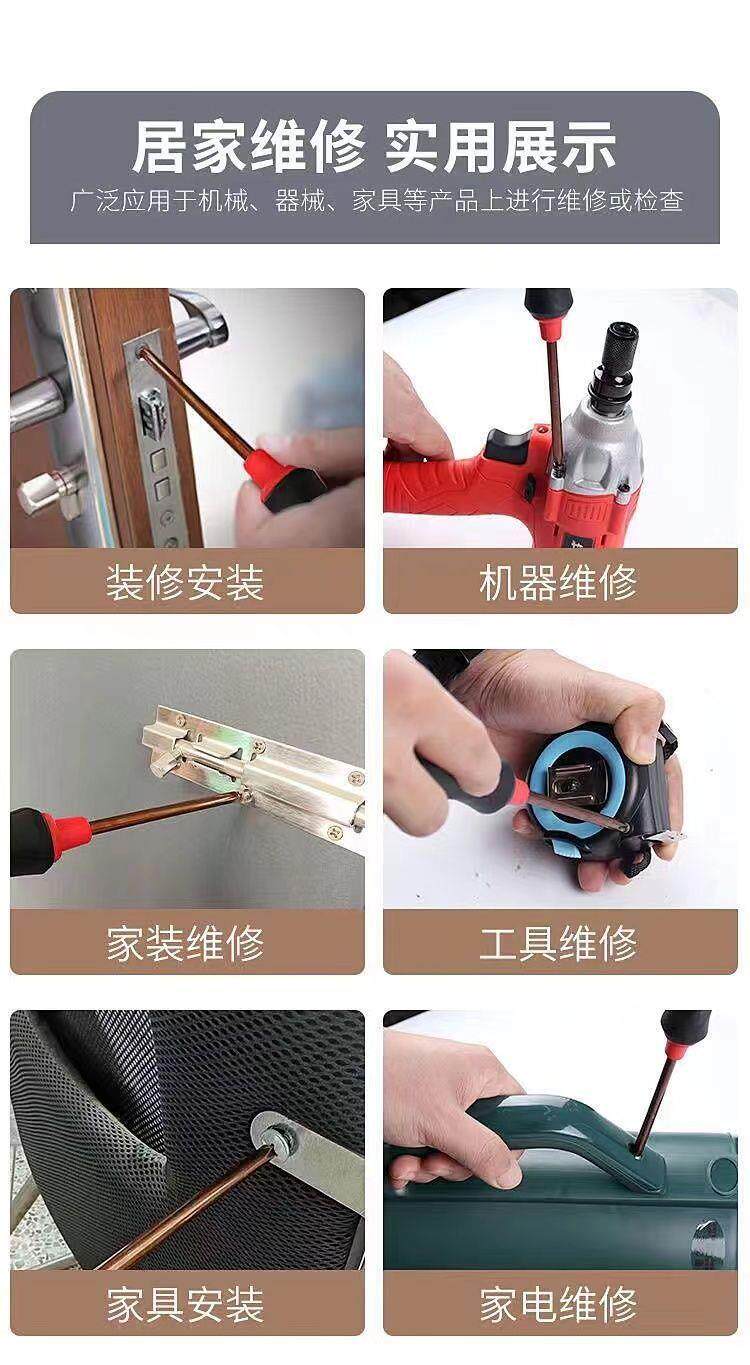 居家维修 实用展示
广泛应用于机械、器械、家具等产品上进行维修或检查

装修安装

机器维修

家装维修

工具维修

家具安装

家电维修