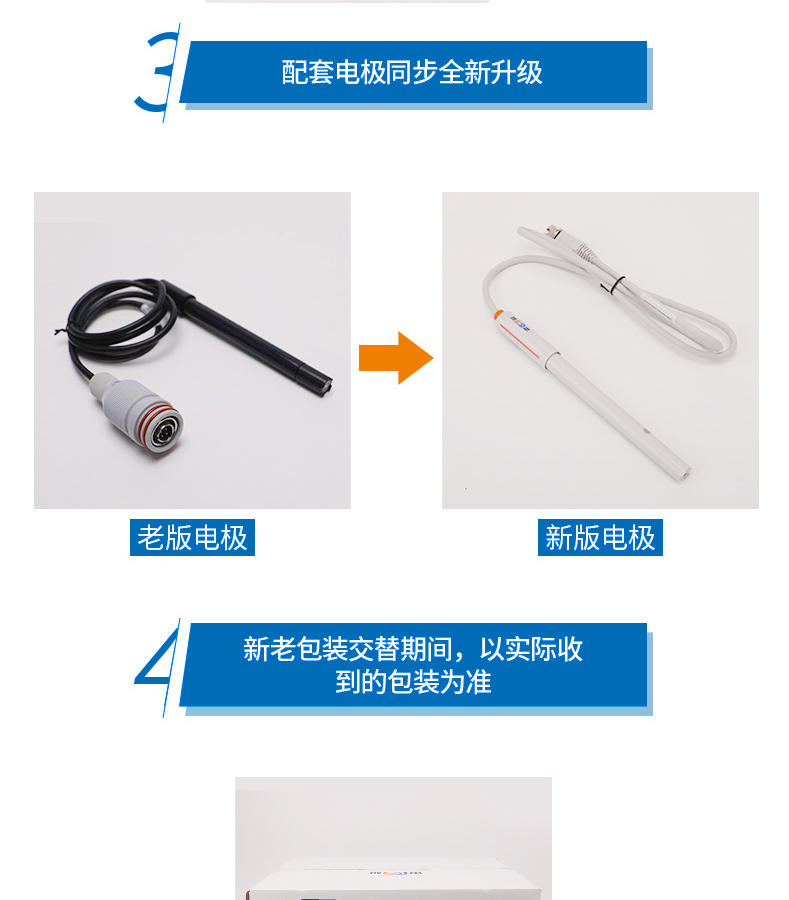 3

配套电极同步全新升级

老版电极

新版电极

4

新老包装交替期间，以实际收到的包装为准