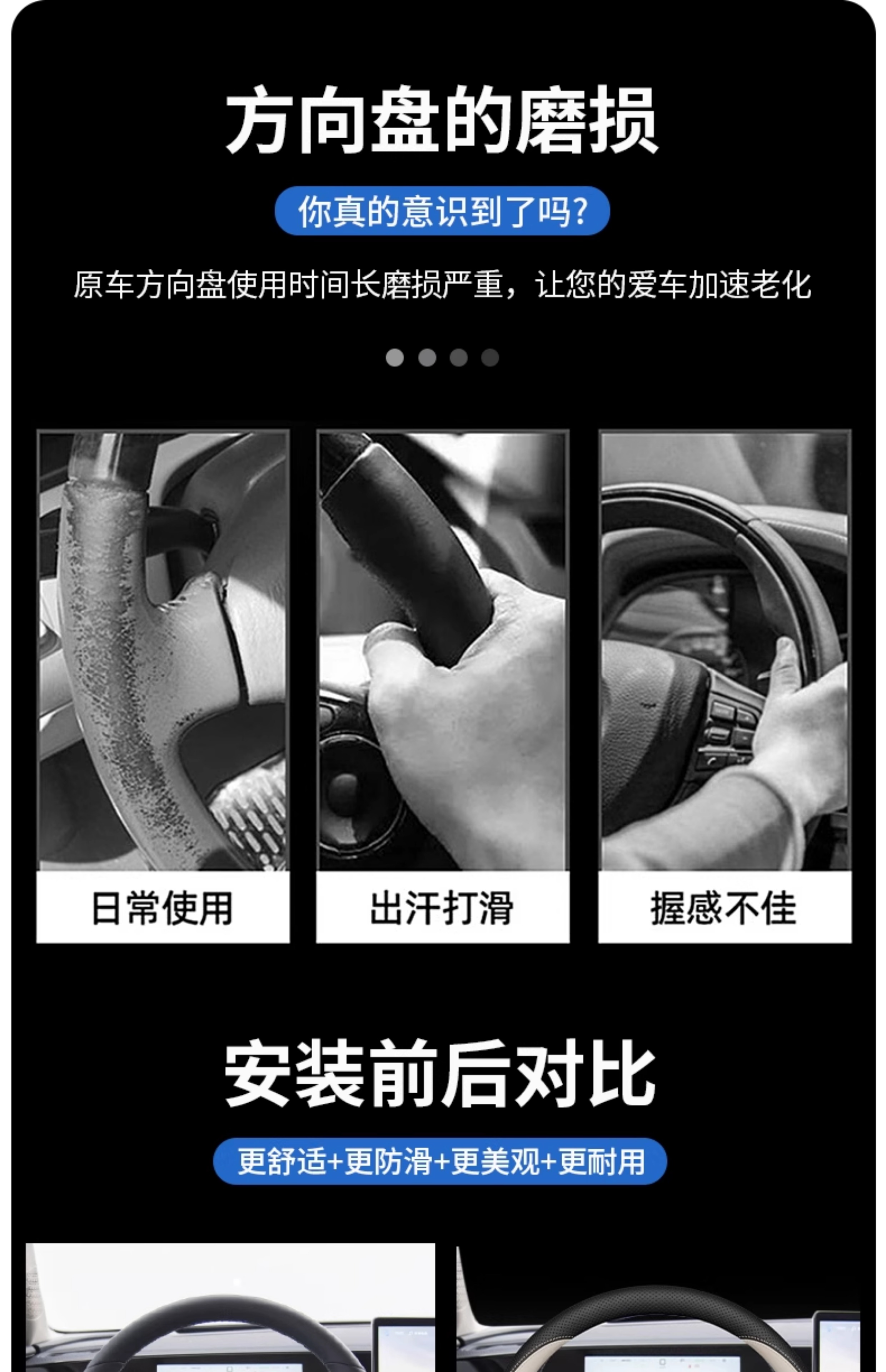 方向盘的磨损

你真的意识到了吗?

原车方向盘使用时间长磨损严重，让您的爱车加速老化

日常使用

出汗打滑

握感不佳

安装前后对比

更舒适+更防滑+更美观+更耐用