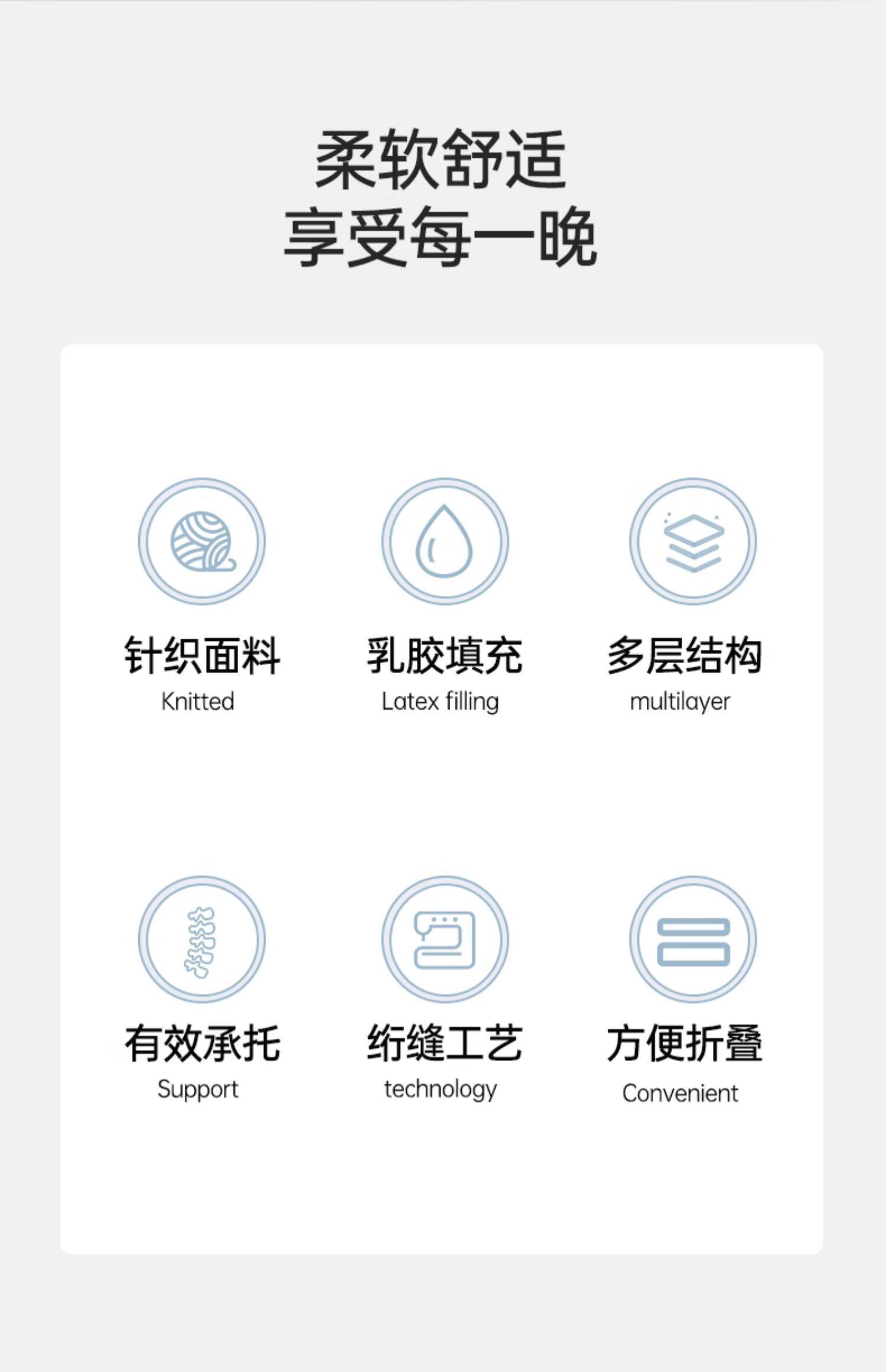 柔软舒适
享受每一晚

针织面料
Knitted

乳胶填充
Latex filling

多层结构
multilayer

有效承托
Support

绗缝工艺
technology

方便折叠
Convenient