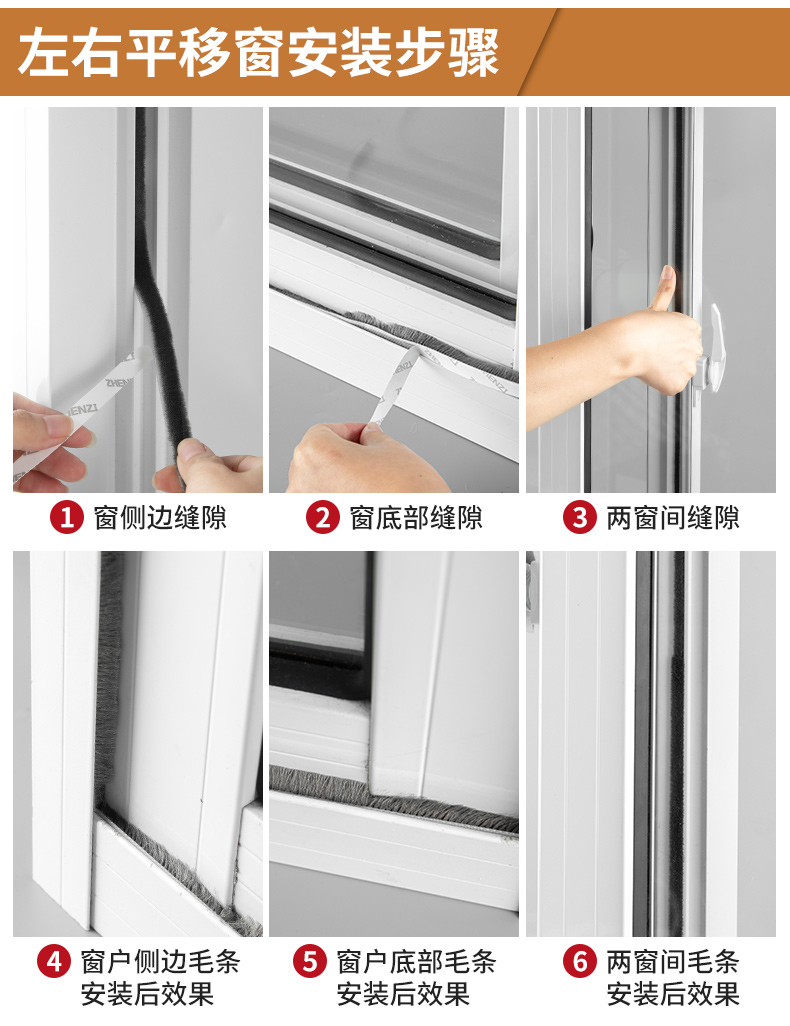 左右平移窗安装步骤

ZHENZI

ZHENZI

1 窗侧边缝隙

2 窗底部缝隙

3 两窗间缝隙

4 窗户侧边毛条安装后效果

5 窗户底部毛条安装后效果

6 两窗间毛条安装后效果