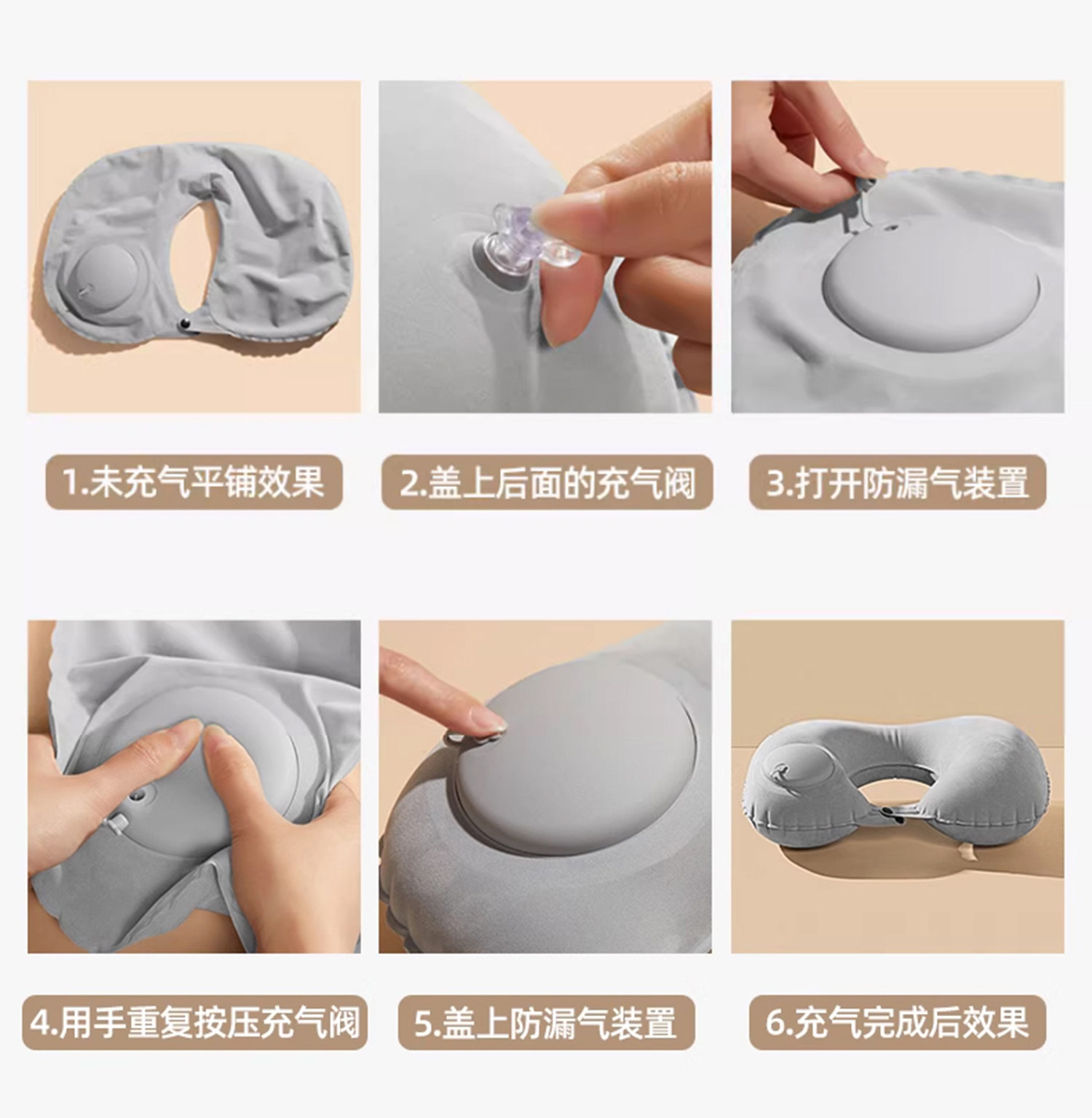 1.未充气平铺效果

2.盖上后面的充气阀

3.打开防漏气装置

4.用手重复按压充气阀

5.盖上防漏气装置

6.充气完成后效果