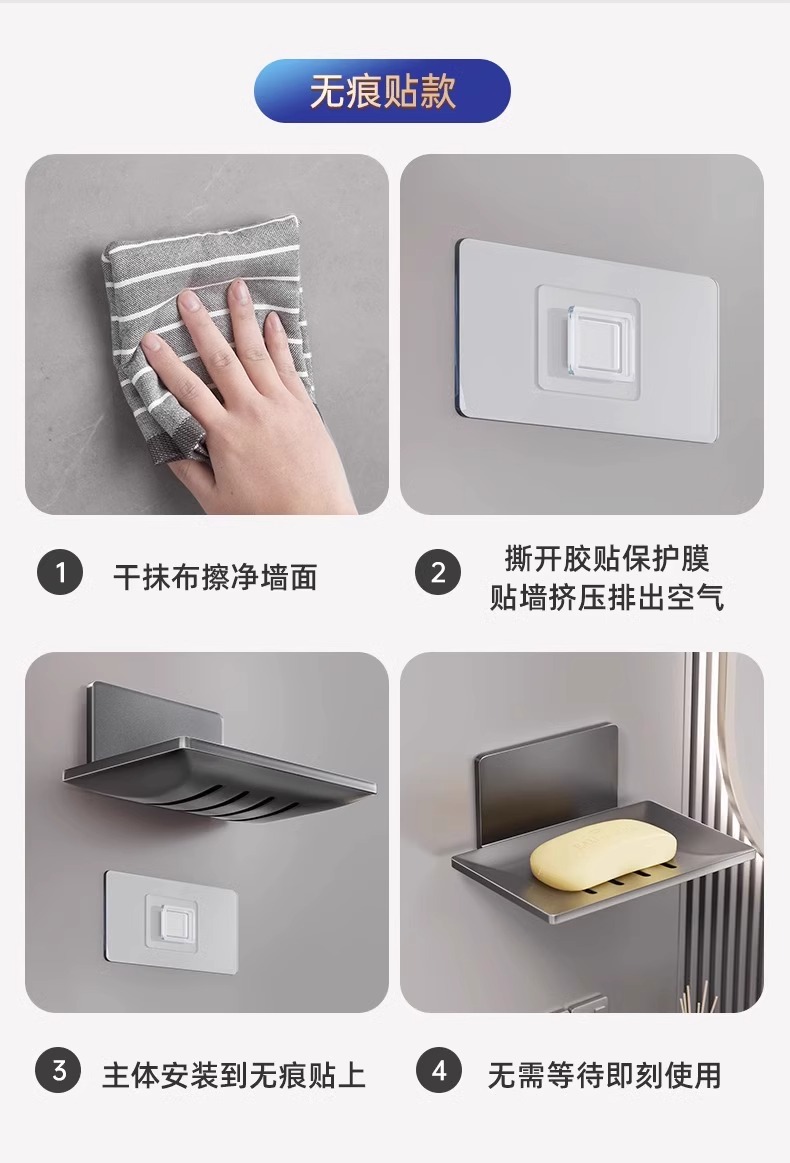 无痕贴款

1 干抹布擦净墙面

2 撕开胶贴保护膜
贴墙挤压排出空气

3 主体安装到无痕贴上

4 无需等待即刻使用