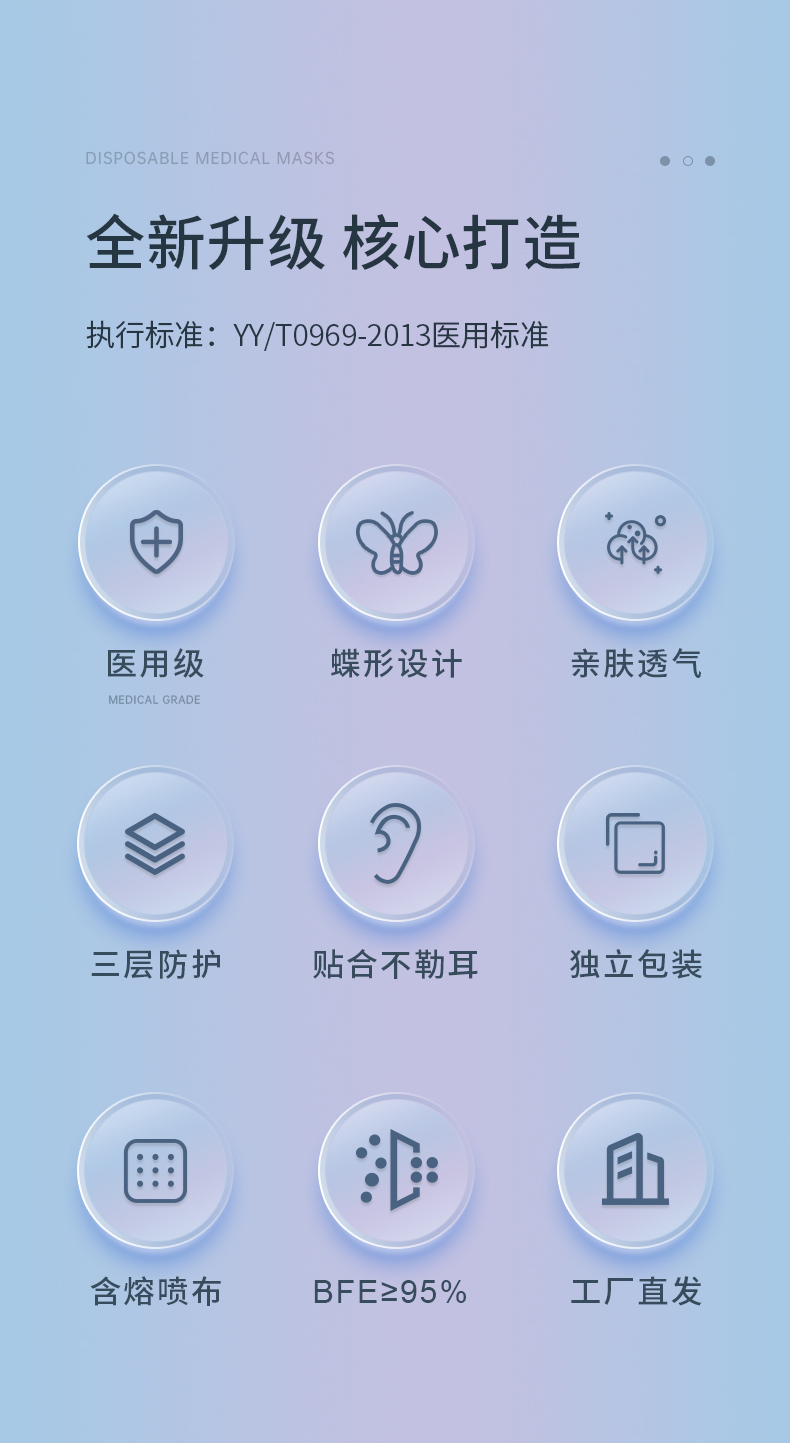 DISPOSABLE MEDICAL MASKS

全新升级 核心打造

执行标准：YY/T0969-2013医用标准

医用级
MEDICAL GRADE

蝶形设计

亲肤透气

三层防护

贴合不勒耳

独立包装

含熔喷布

BFE≥95%

工厂直发