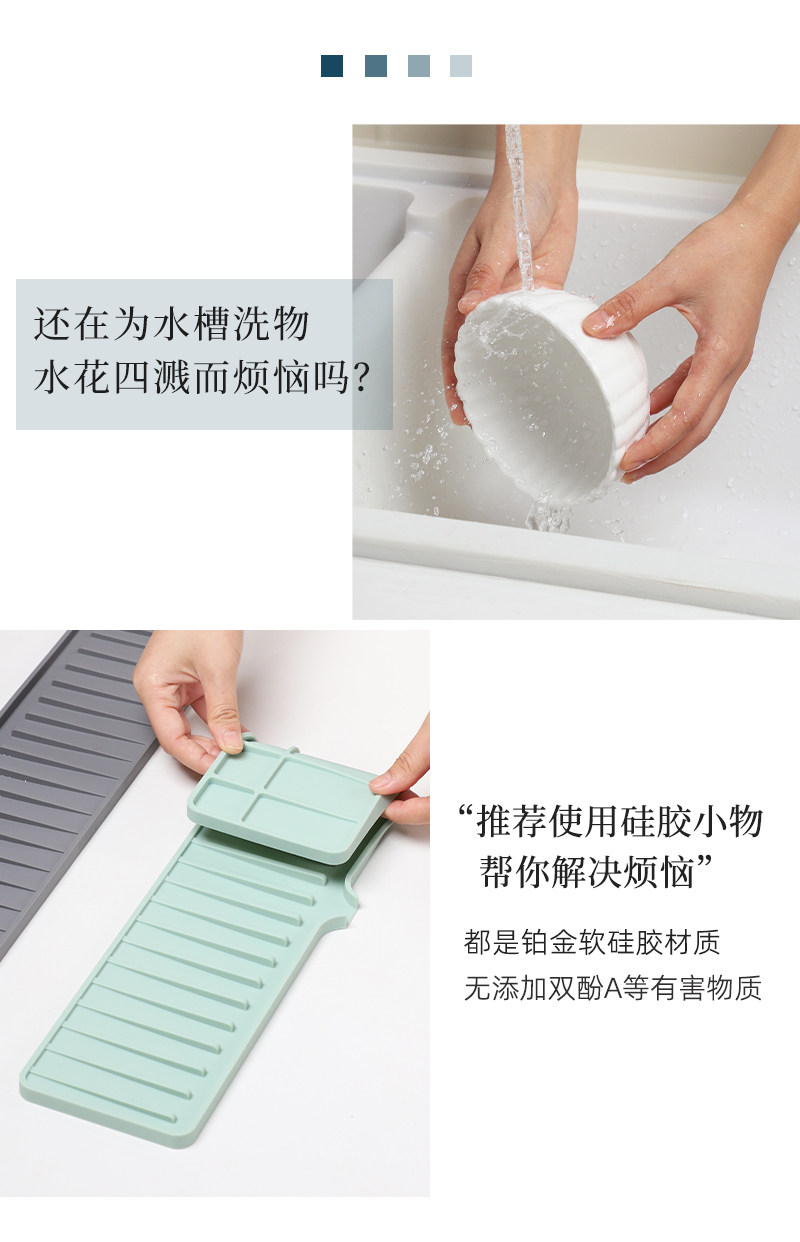 还在为水槽洗物
水花四溅而烦恼吗？

“推荐使用硅胶小物
帮你解决烦恼”

都是铂金软硅胶材质
无添加双酚A等有害物质