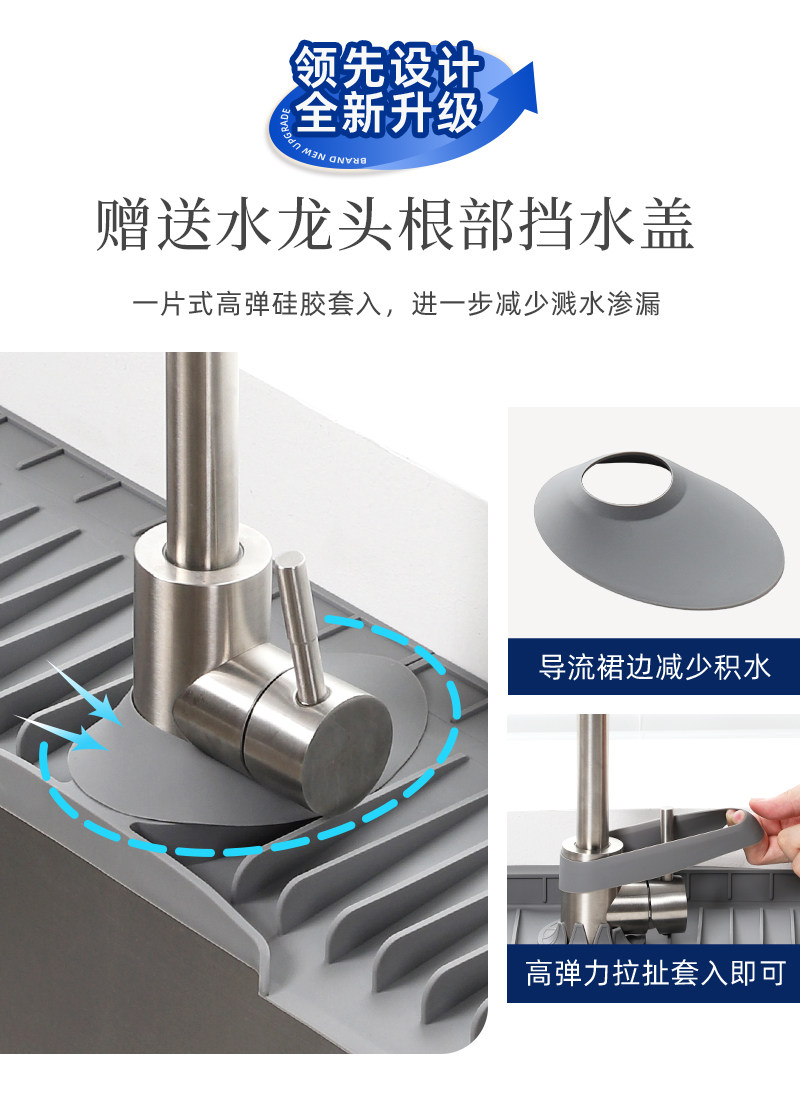 领先设计
全新升级
BRAND NEW UPGRADE

赠送水龙头根部挡水盖

一片式高弹硅胶套入，进一步减少溅水渗漏

导流裙边减少积水

高弹力拉扯套入即可