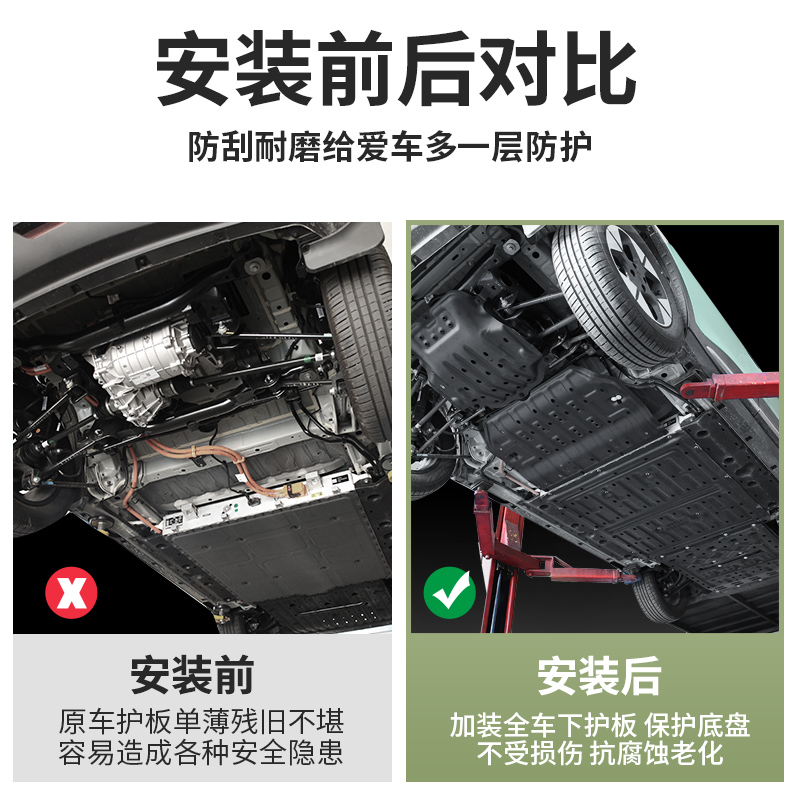 安装前后对比

防刮耐磨给爱车多一层防护

安装前

原车护板单薄残旧不堪
容易造成各种安全隐患

安装后

加装全车下护板 保护底盘
不受损伤 抗腐蚀老化