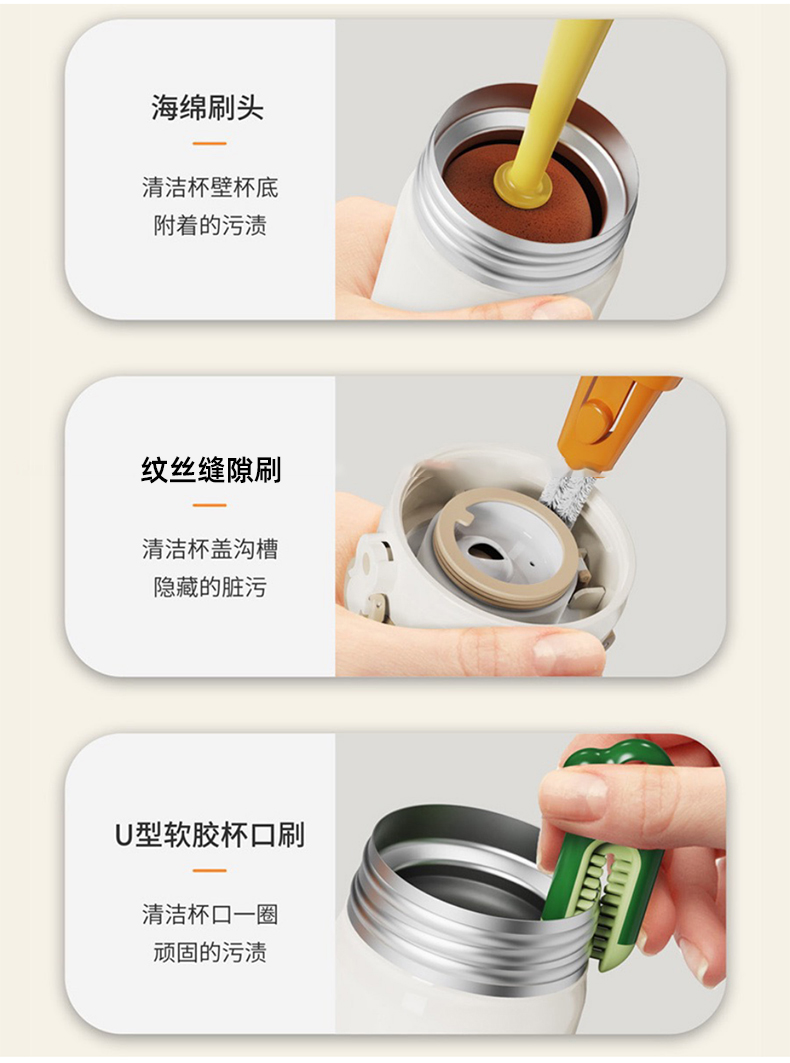 海绵刷头

清洁杯壁杯底
附着的污渍

纹丝缝隙刷

清洁杯盖沟槽
隐藏的脏污

U型软胶杯口刷

清洁杯口一圈
顽固的污渍