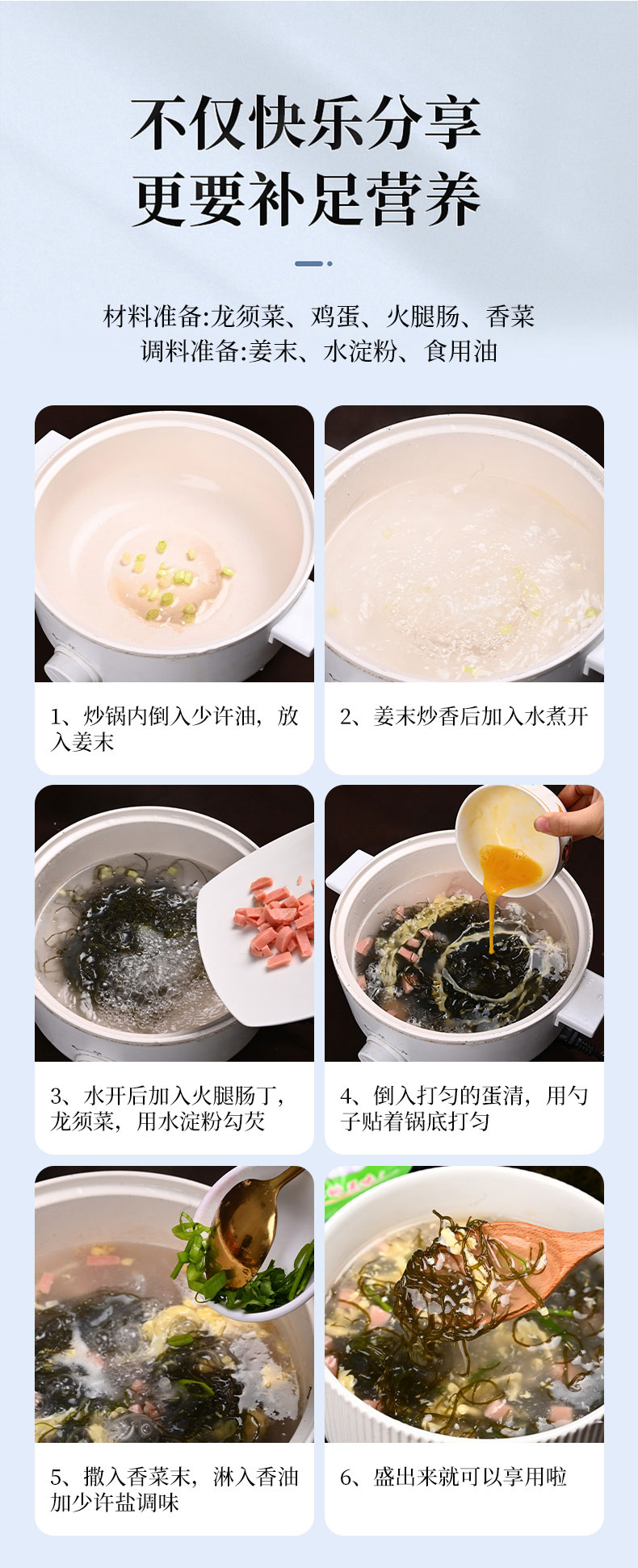 不仅快乐分享
更要补足营养

材料准备:龙须菜、鸡蛋、火腿肠、香菜
调料准备:姜末、水淀粉、食用油

1、炒锅内倒入少许油，放入姜末

2、姜末炒香后加入水煮开

3、水开后加入火腿肠丁，龙须菜，用水淀粉勾芡

4、倒入打匀的蛋清，用勺子贴着锅底打匀

5、撒入香菜末，淋入香油加少许盐调味

6、盛出来就可以享用啦